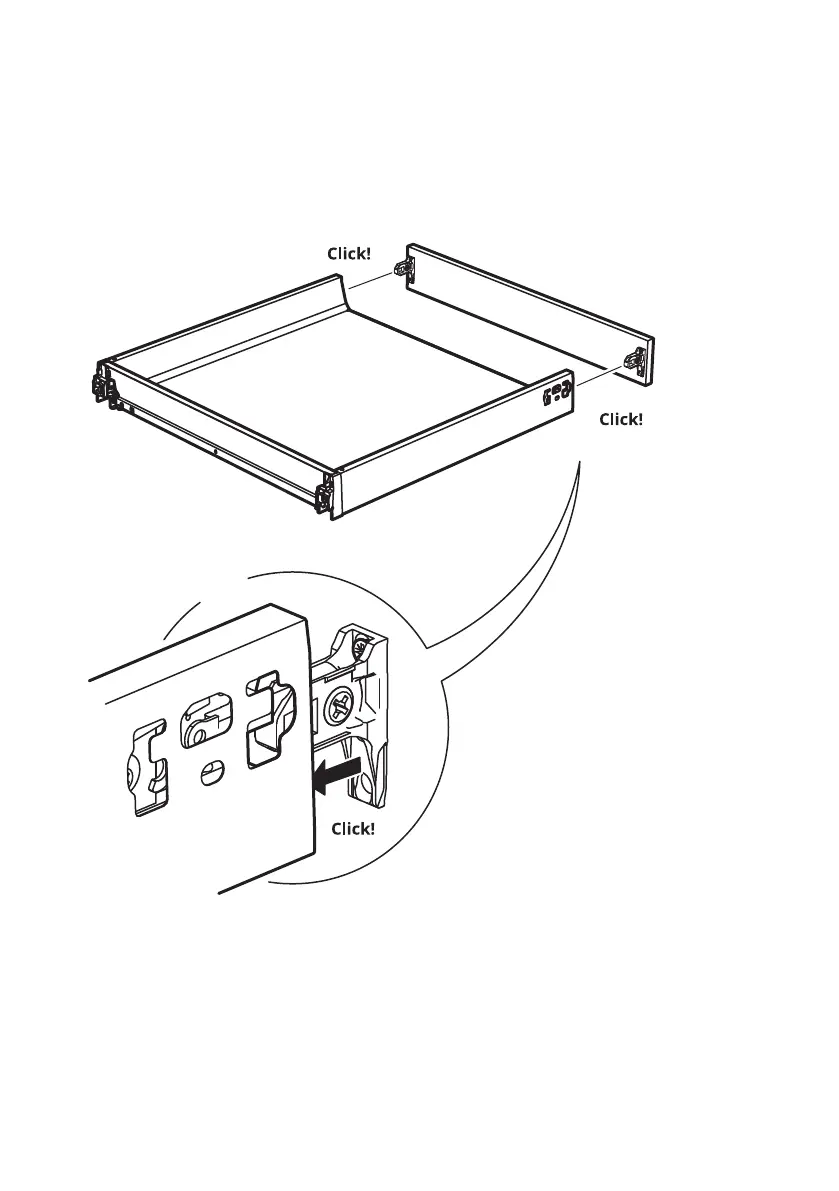 Click!

Click!

Click!