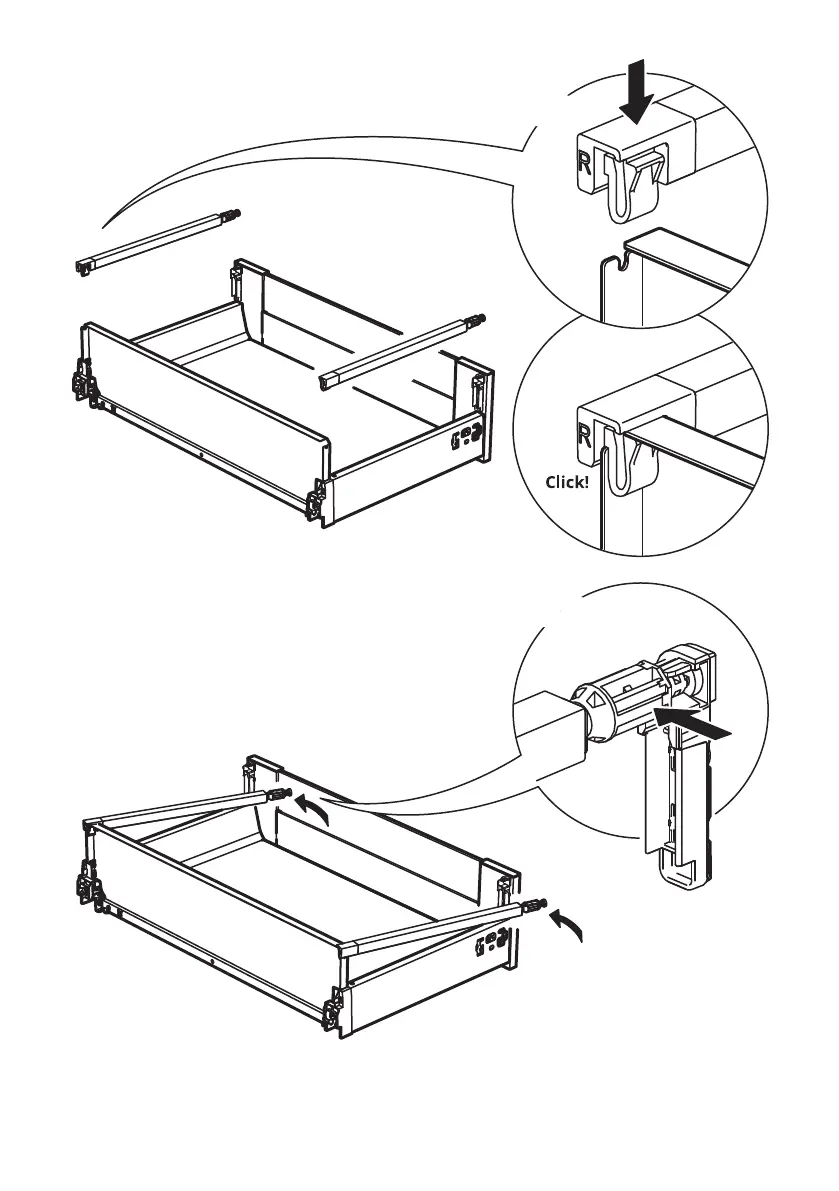 R

R

Click!