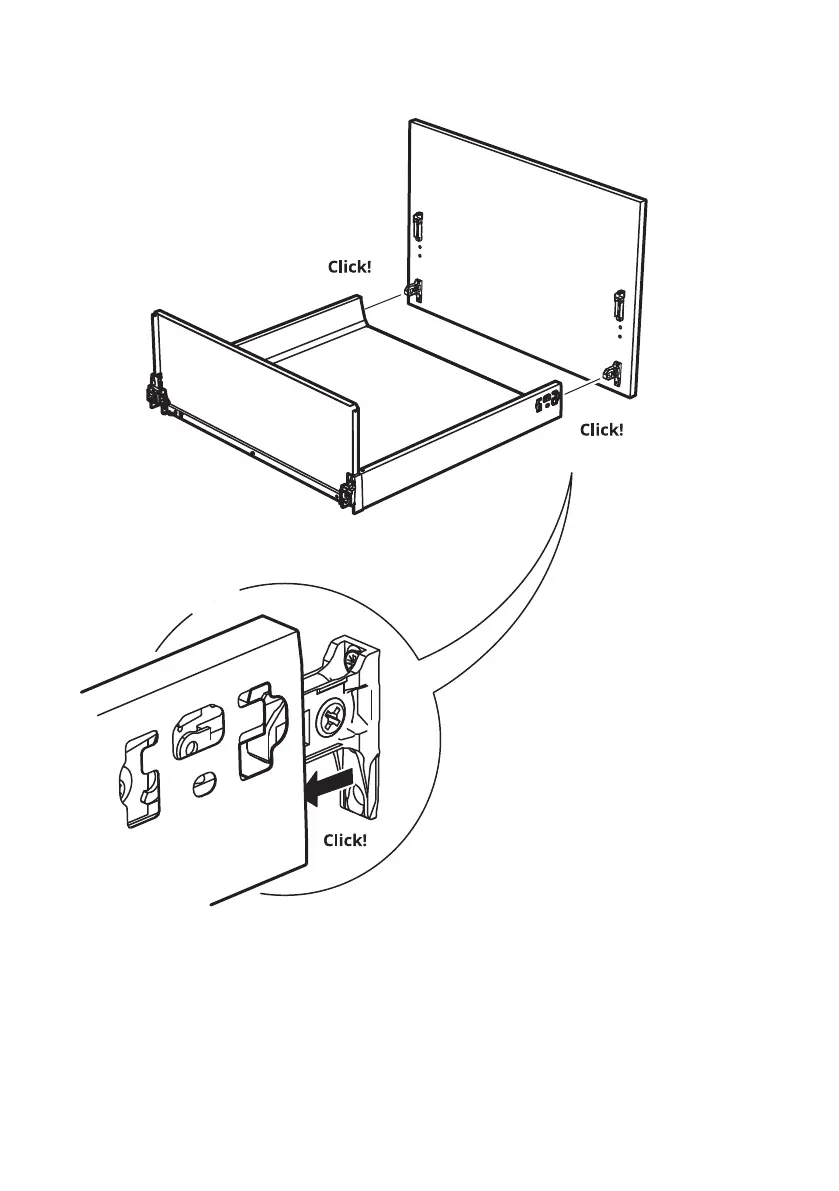 Click!

Click!

Click!