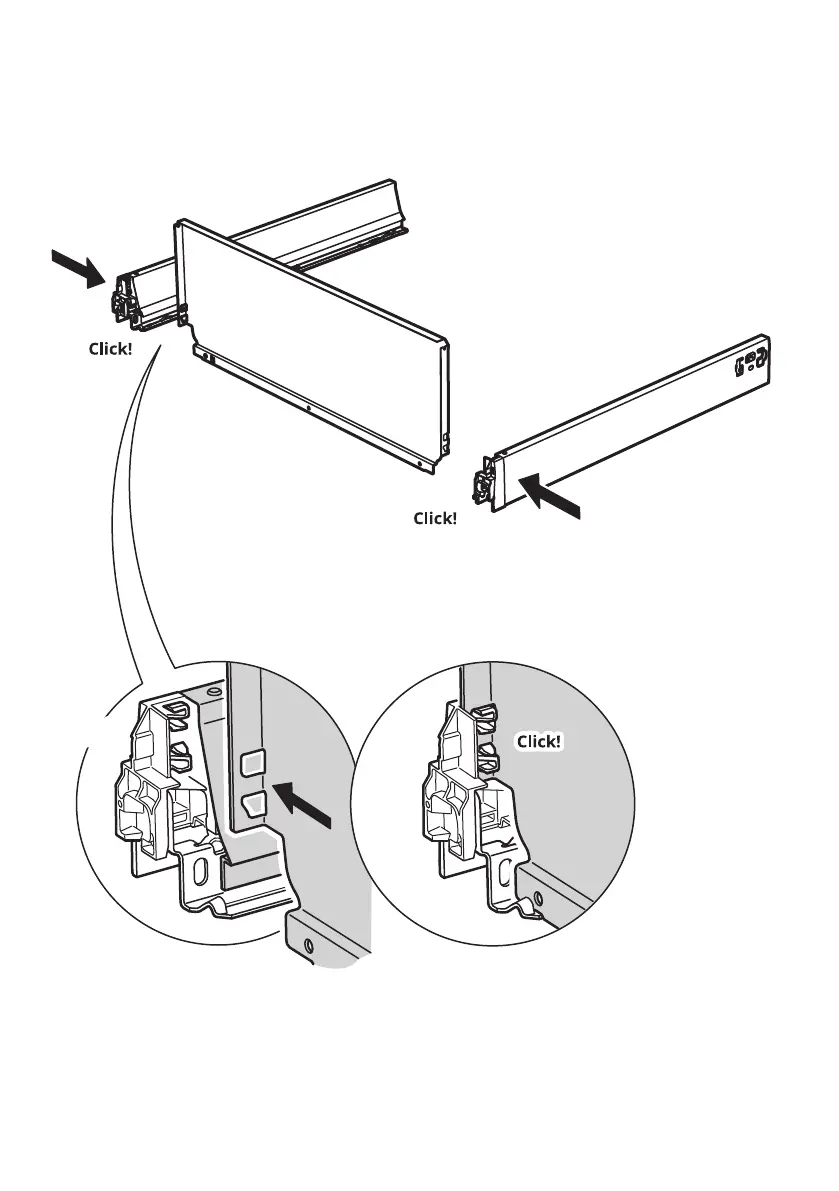 Click!

Click!

Click!