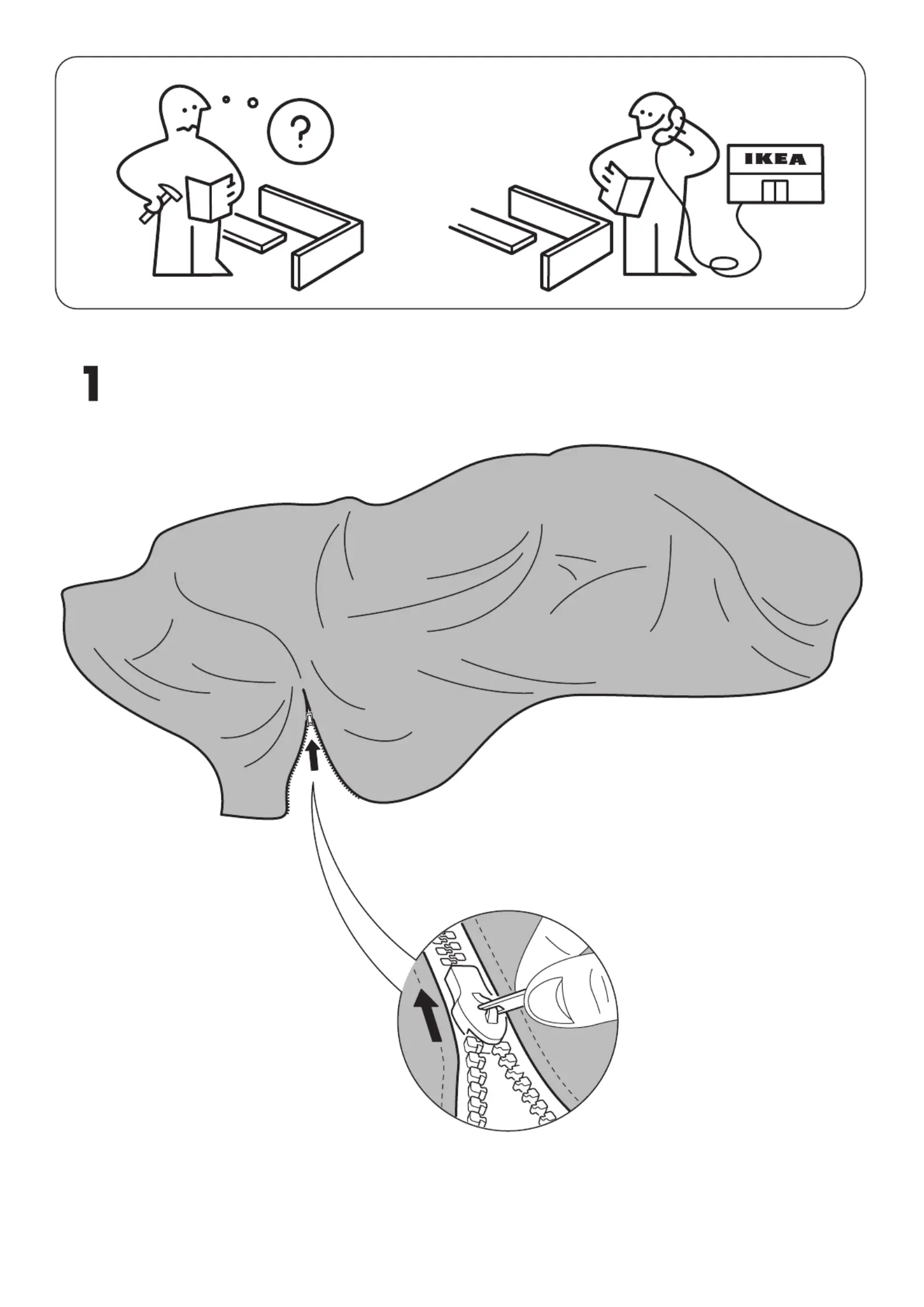 ?

IKEA

1