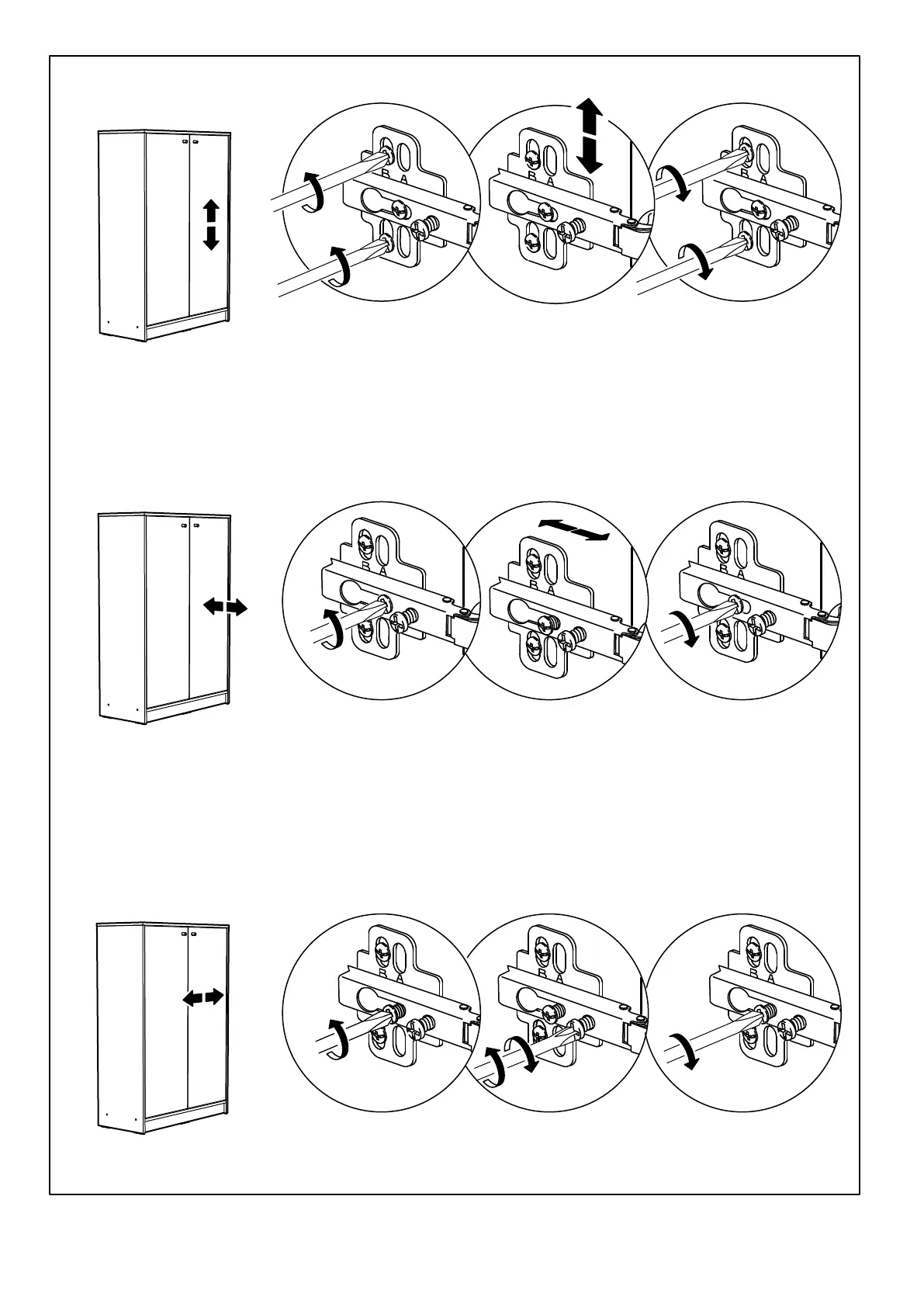 B A
B A
B A
B A
B A
B A
B A
B A
B A