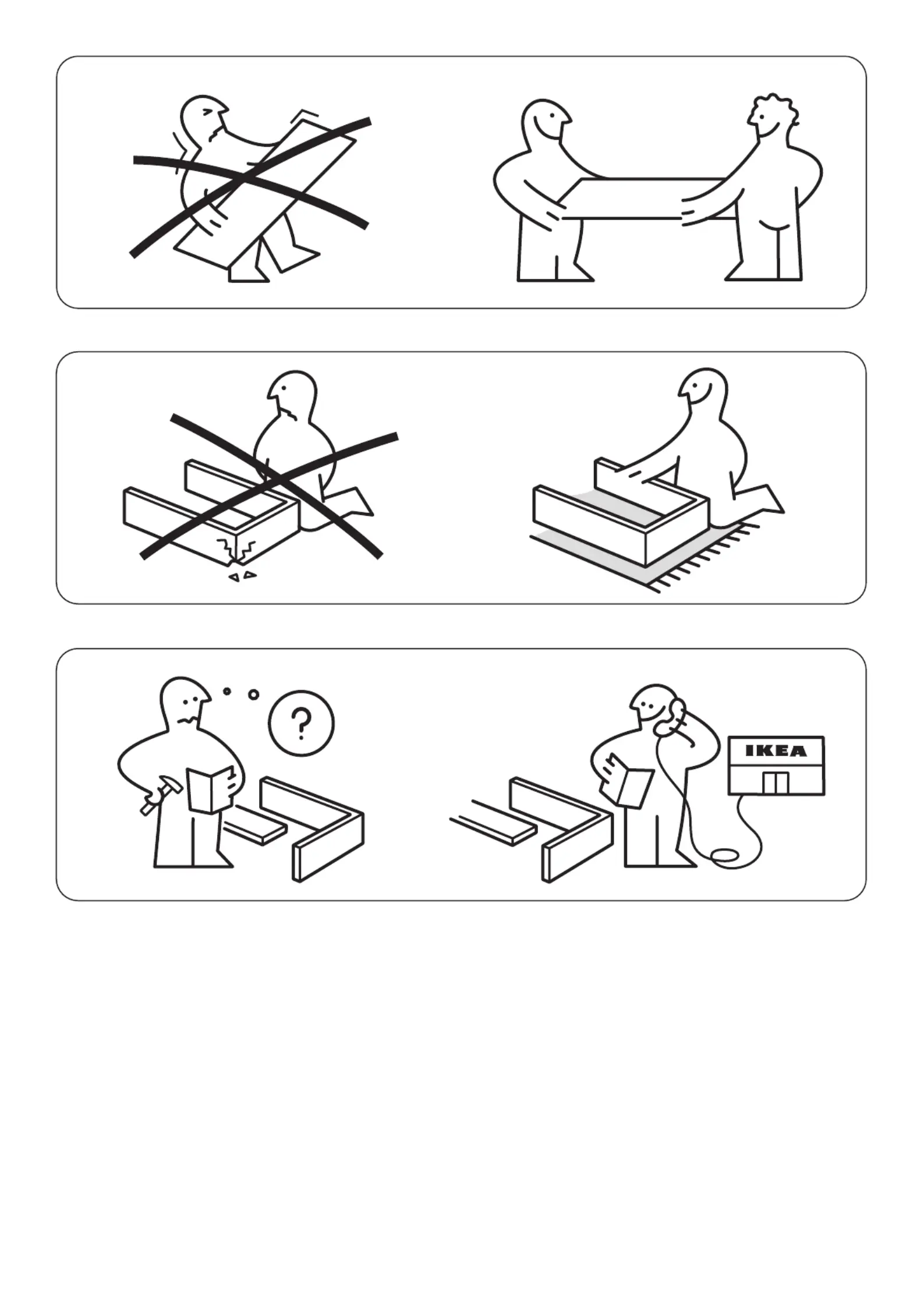 ?

IKEA