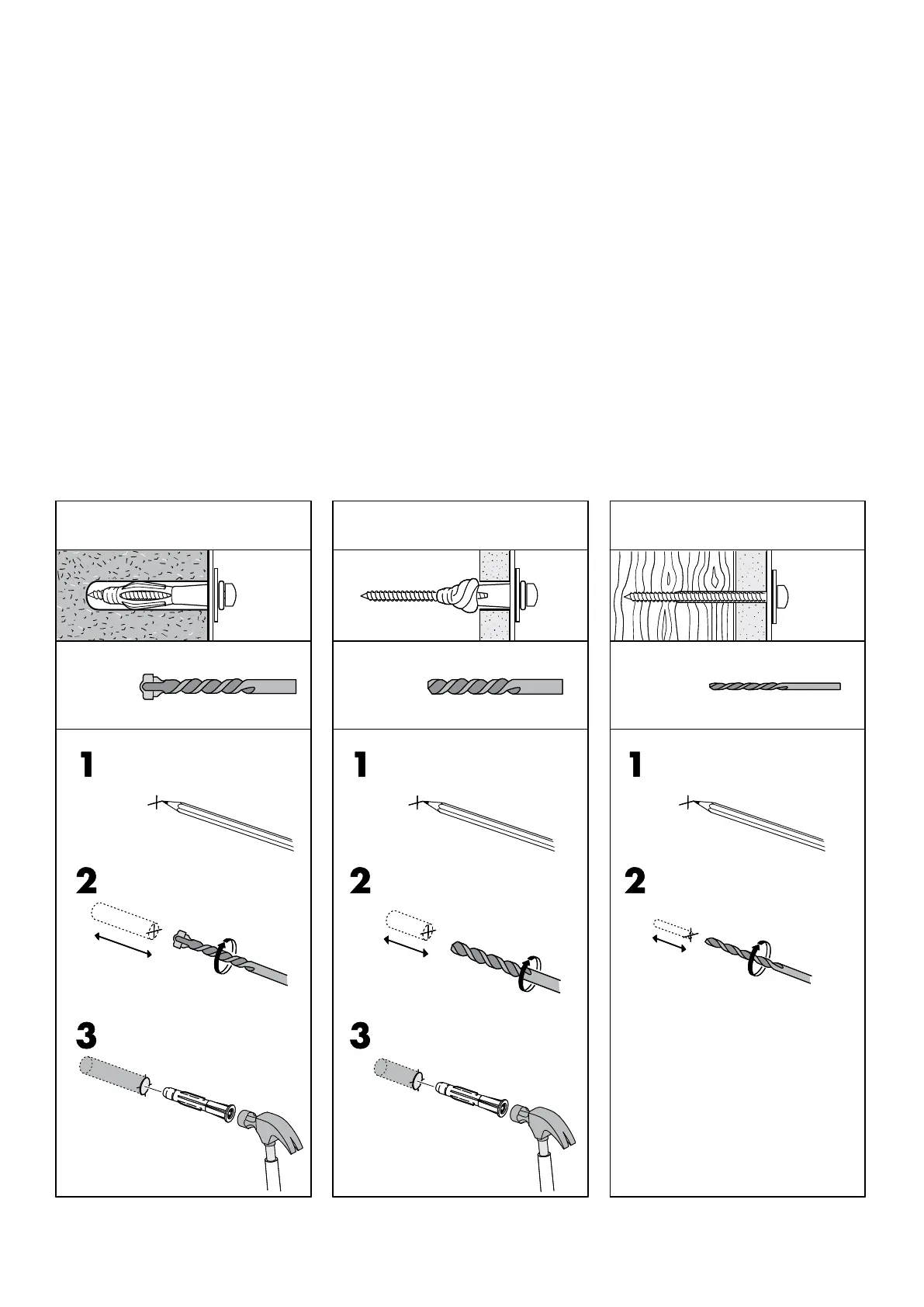 1
2
3

1
2
3

1
2