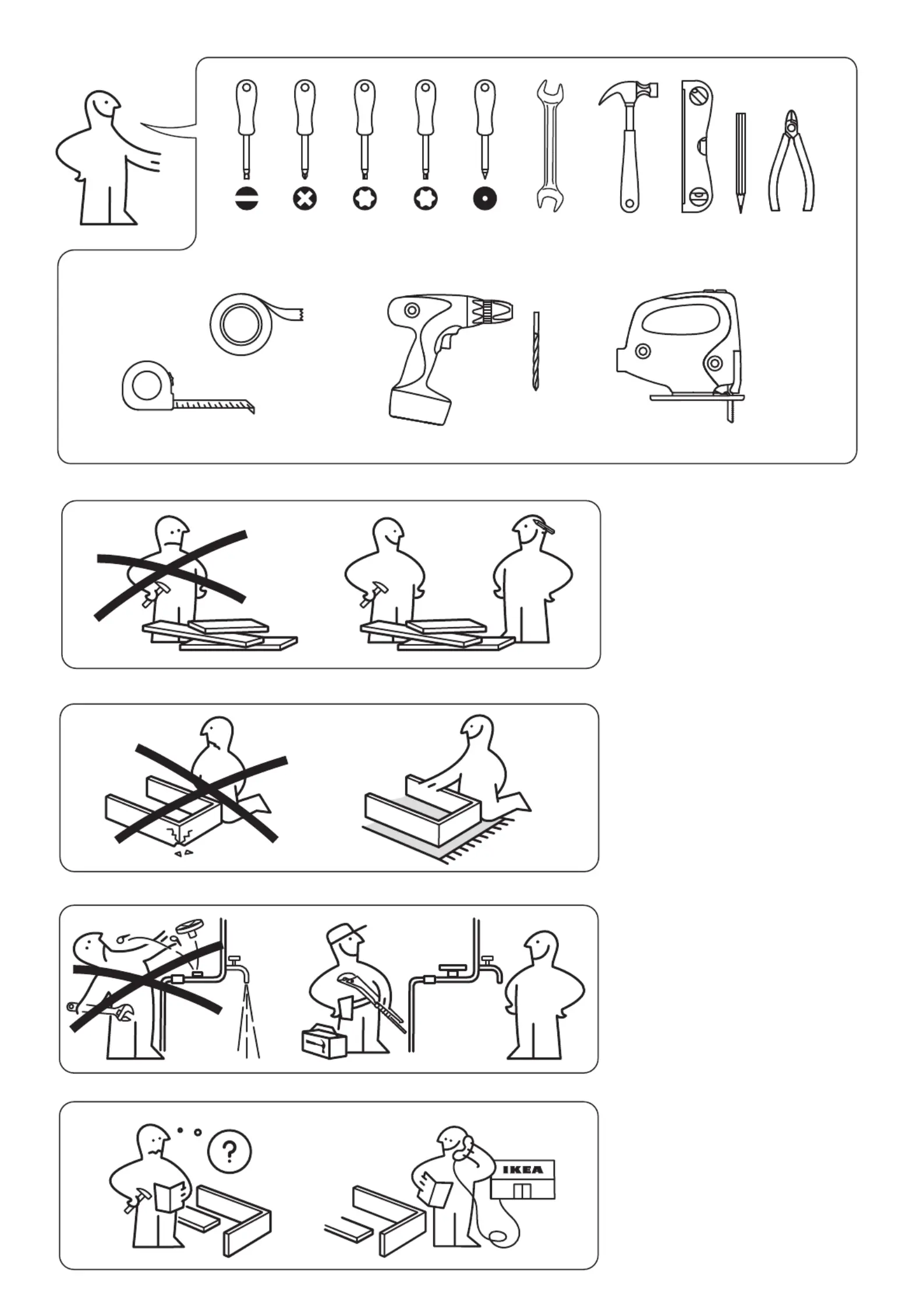 ?

IKEA