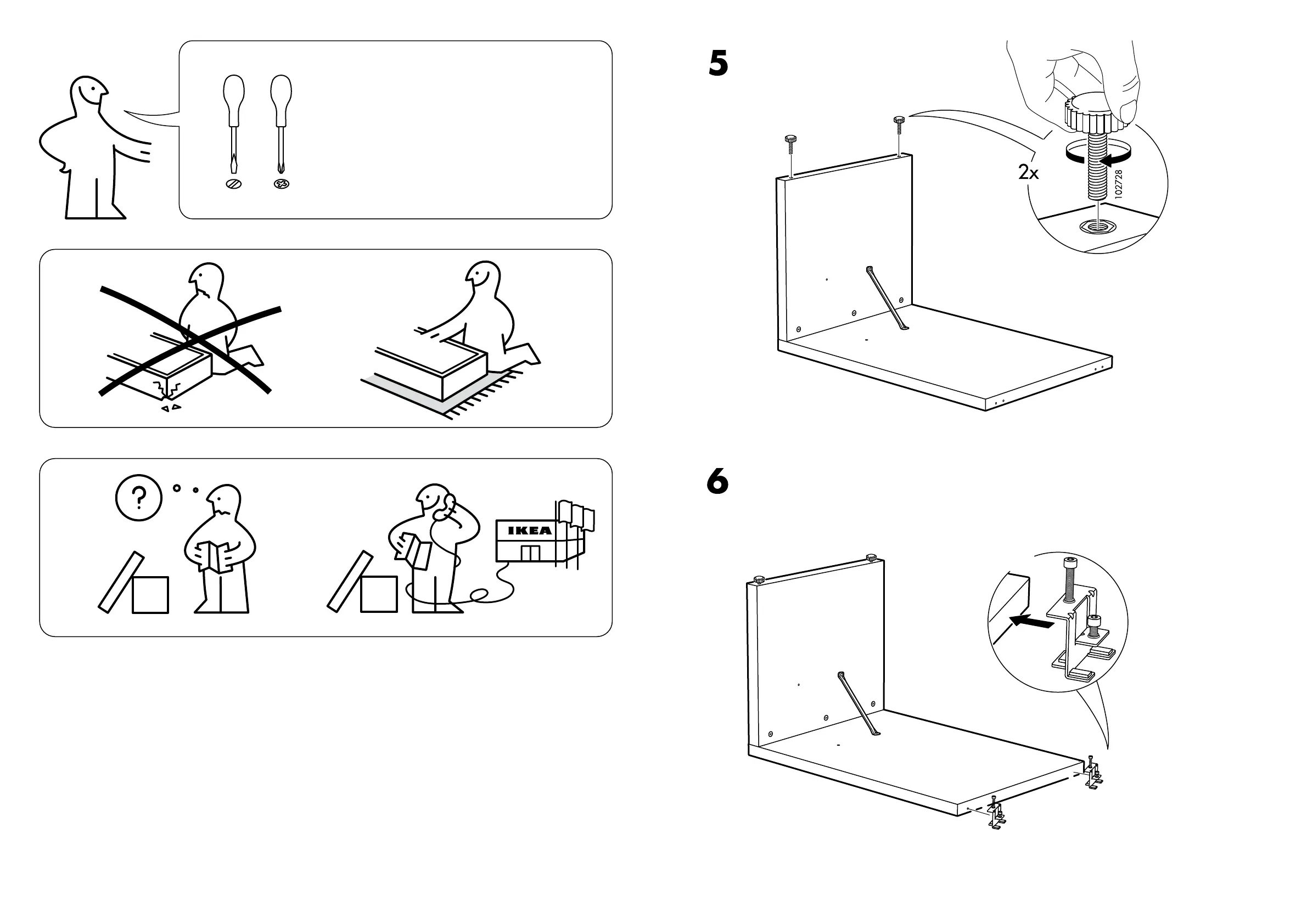 ?

IKEA

5

2x

102728

6