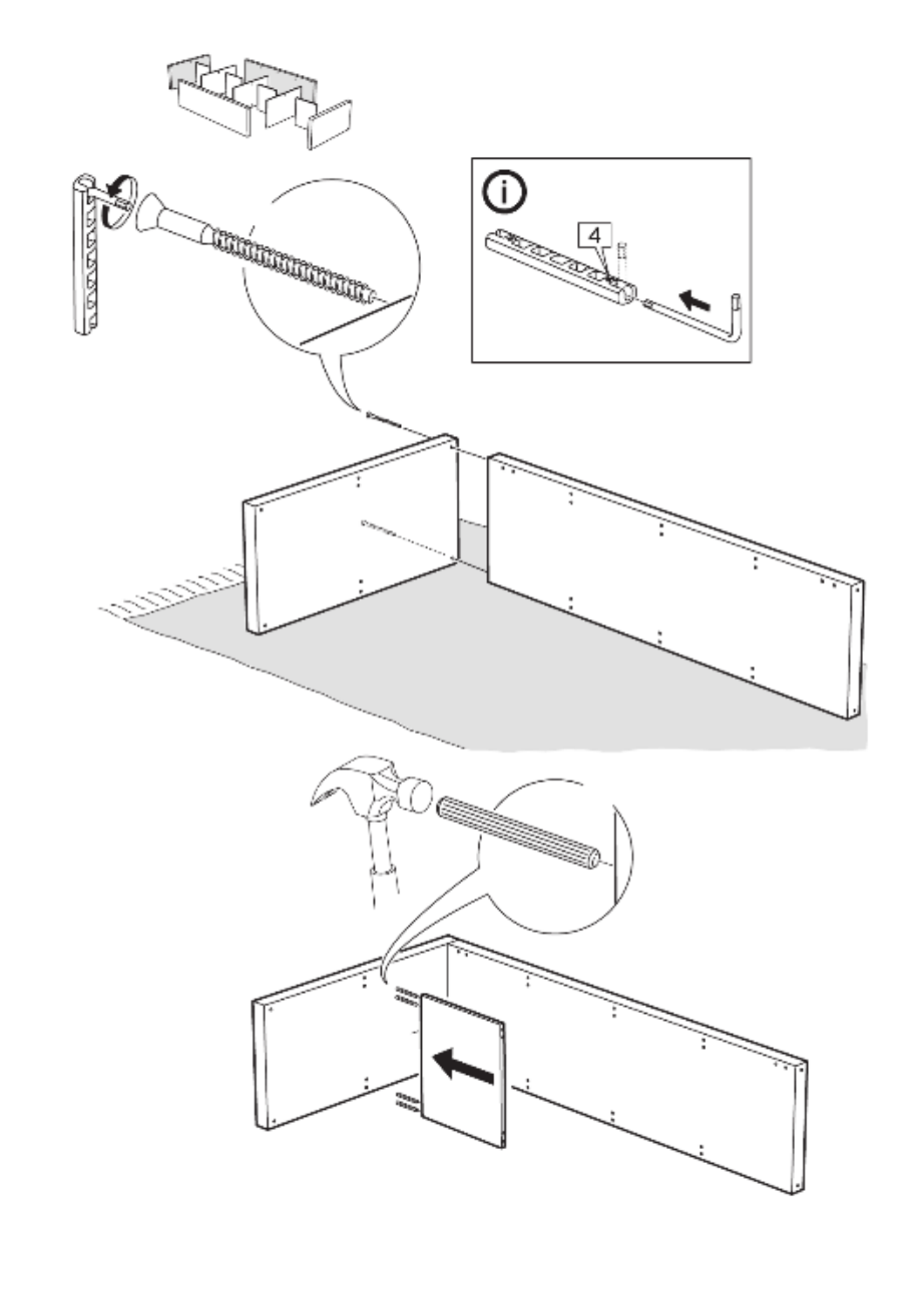 i

4