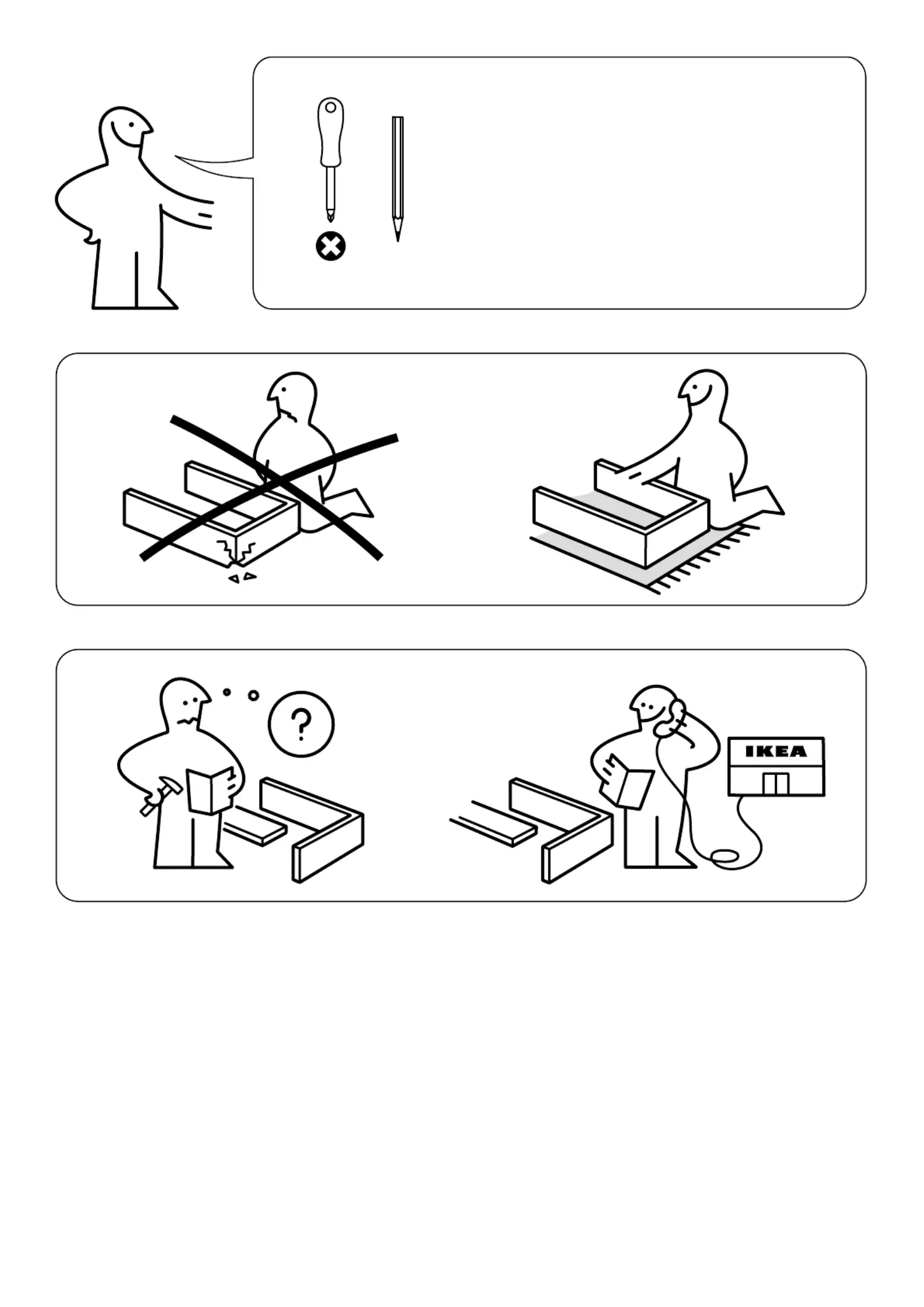 ?

IKEA