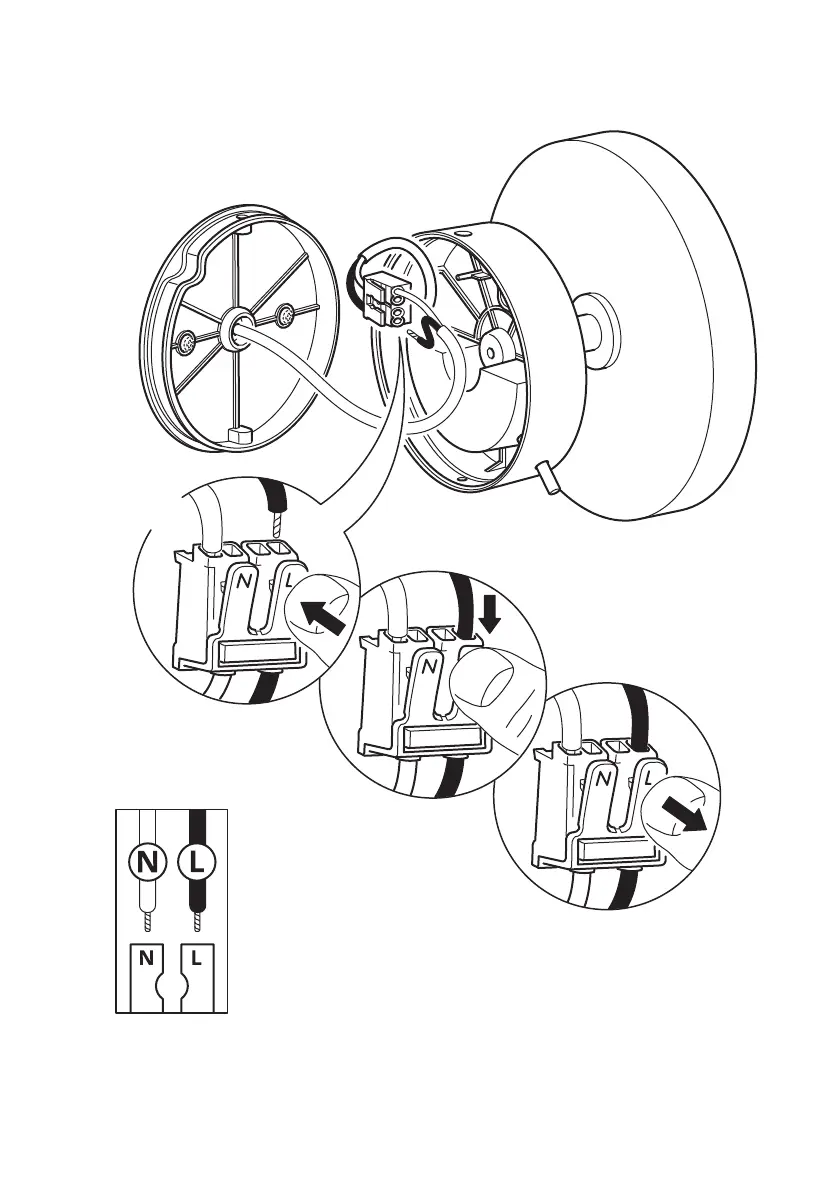 N L
N
N L
N L
N L