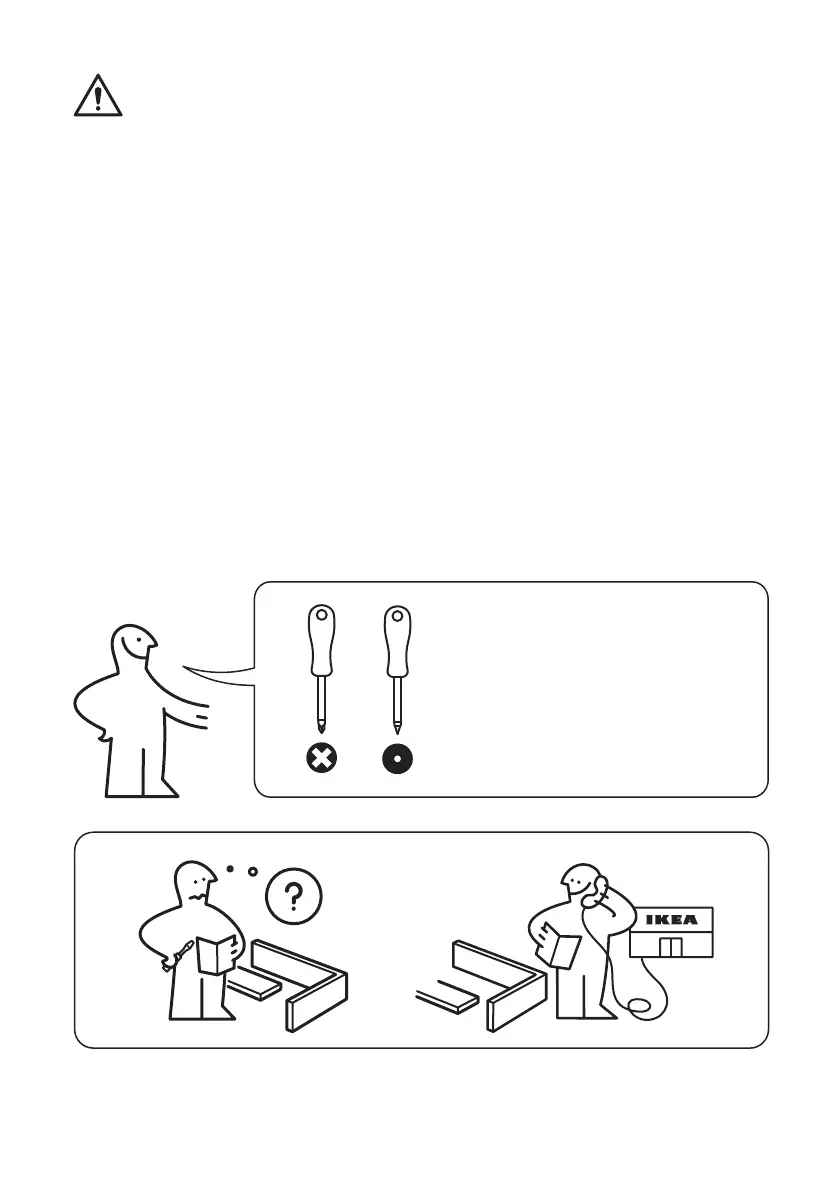 ?

IKEA