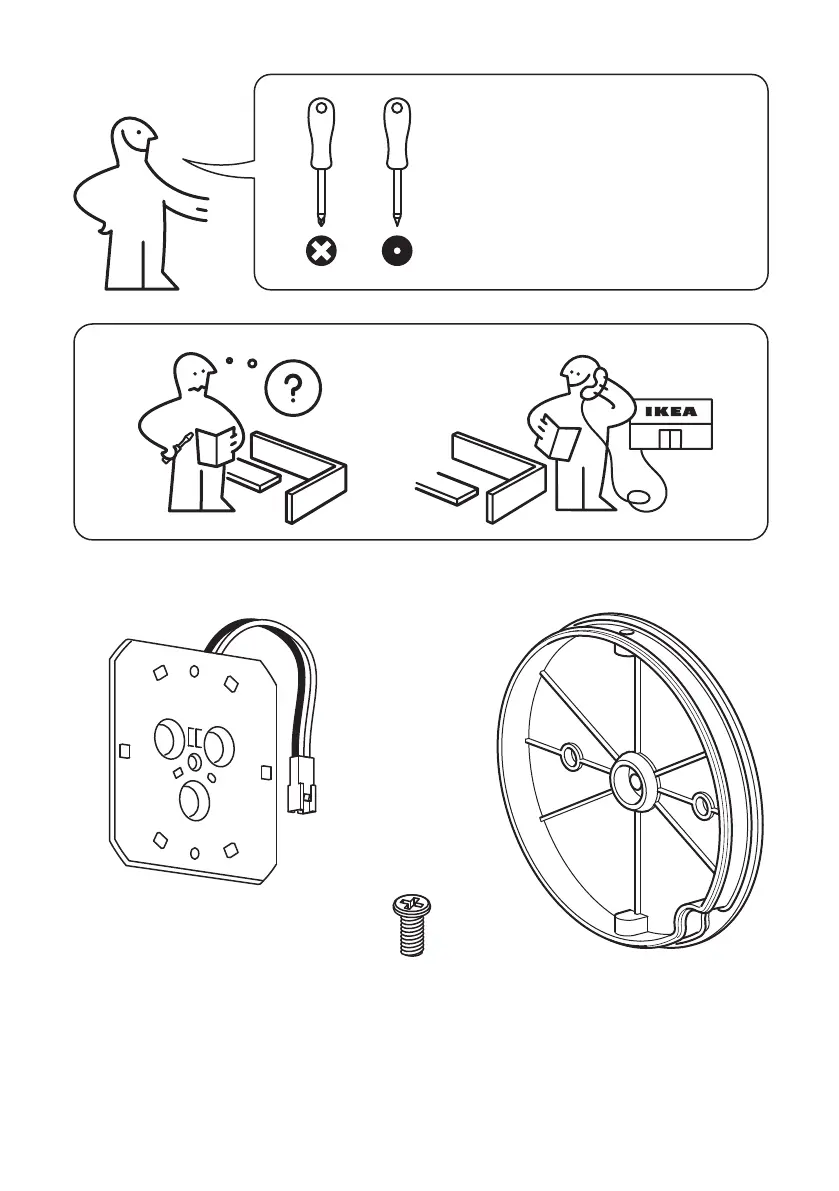 ?

IKEA