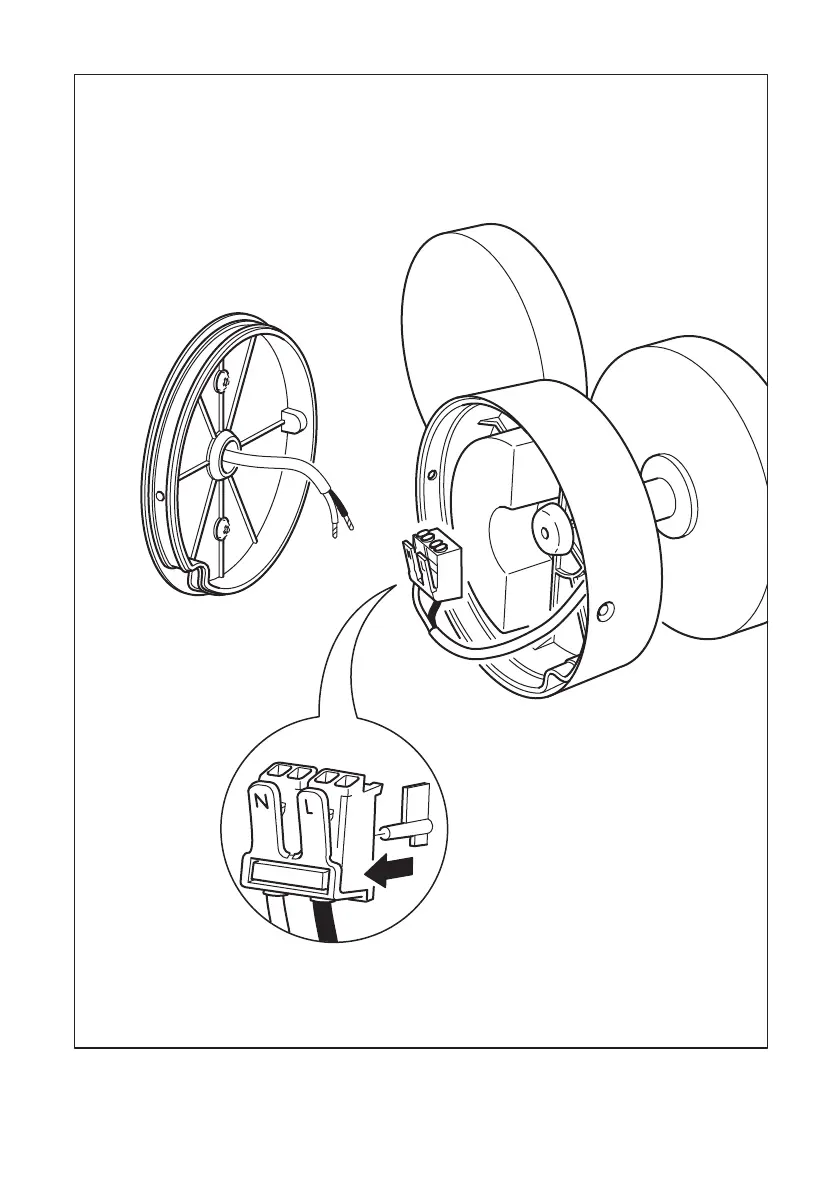 N
L