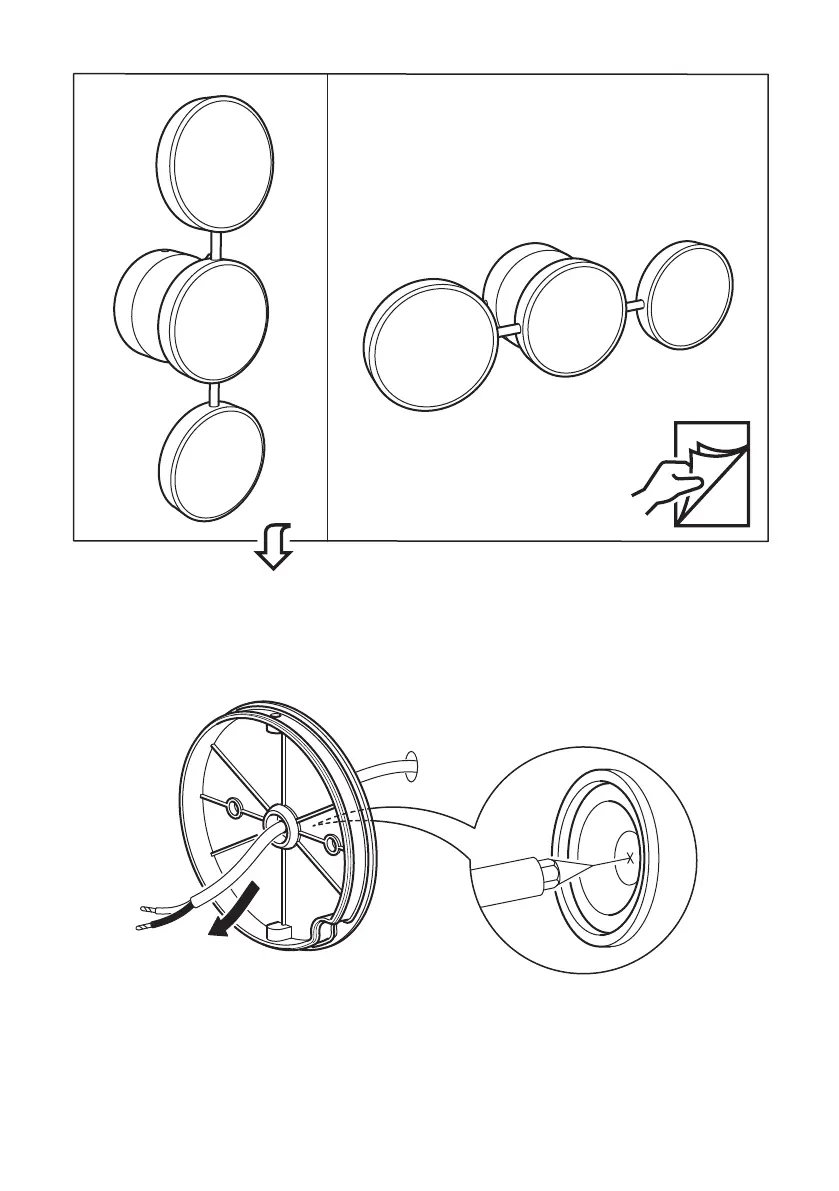 x