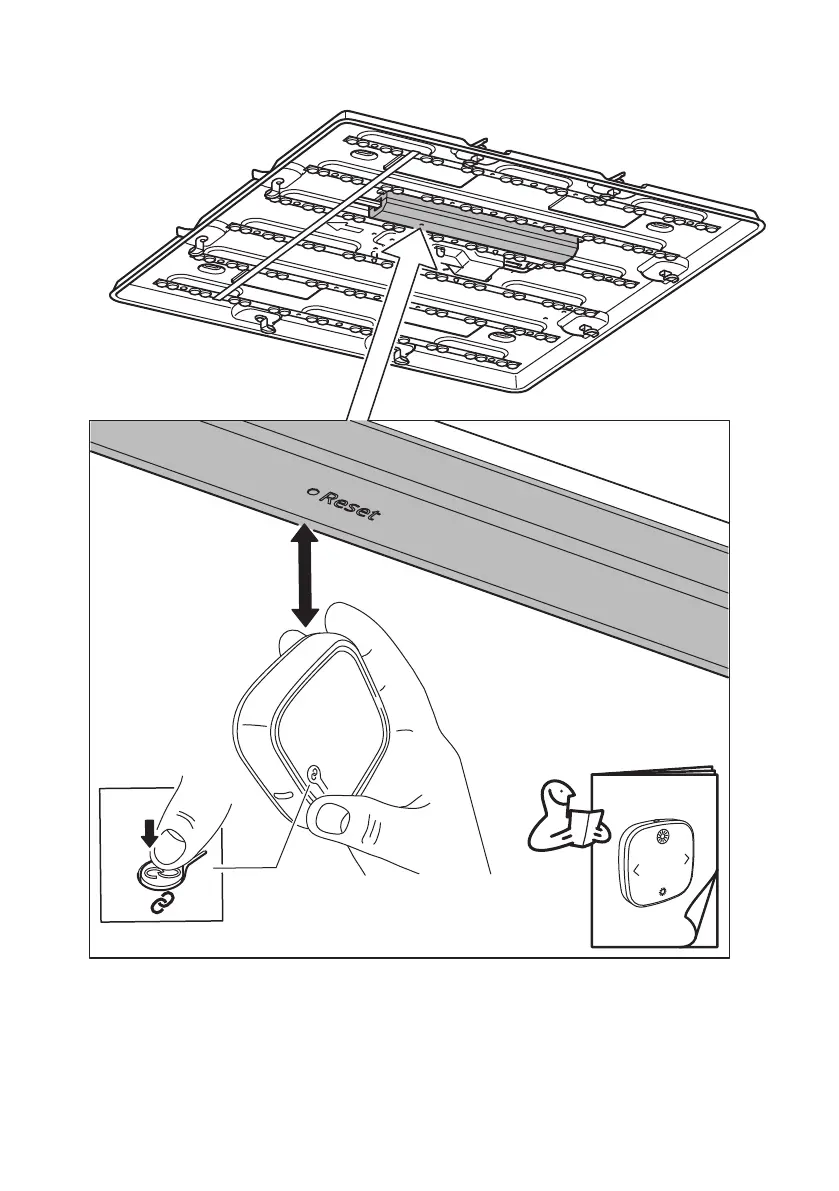 Reset