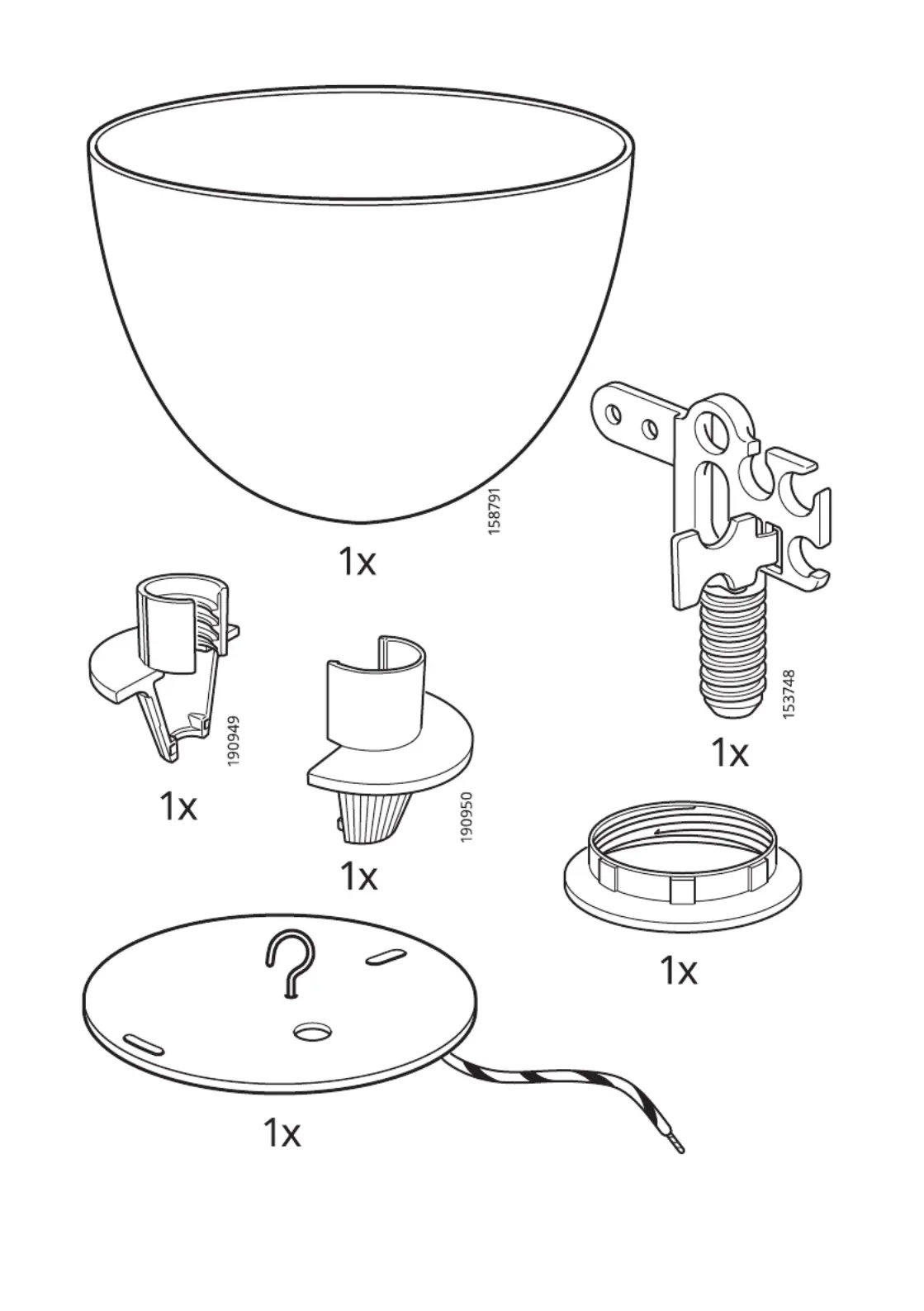 158791
1x
153748
1x
190949
1x
190950
1x
1x
1x