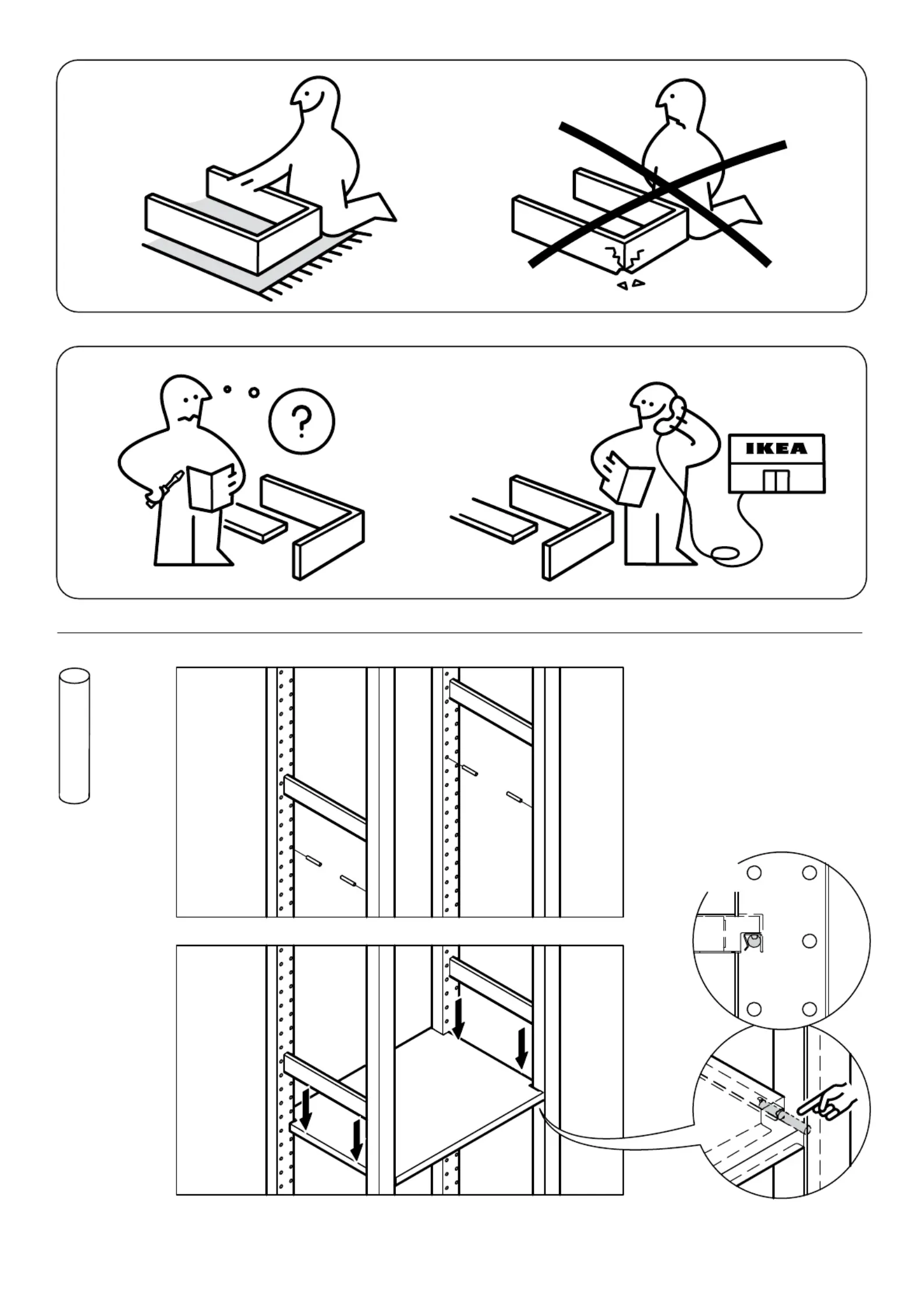 ?

IKEA