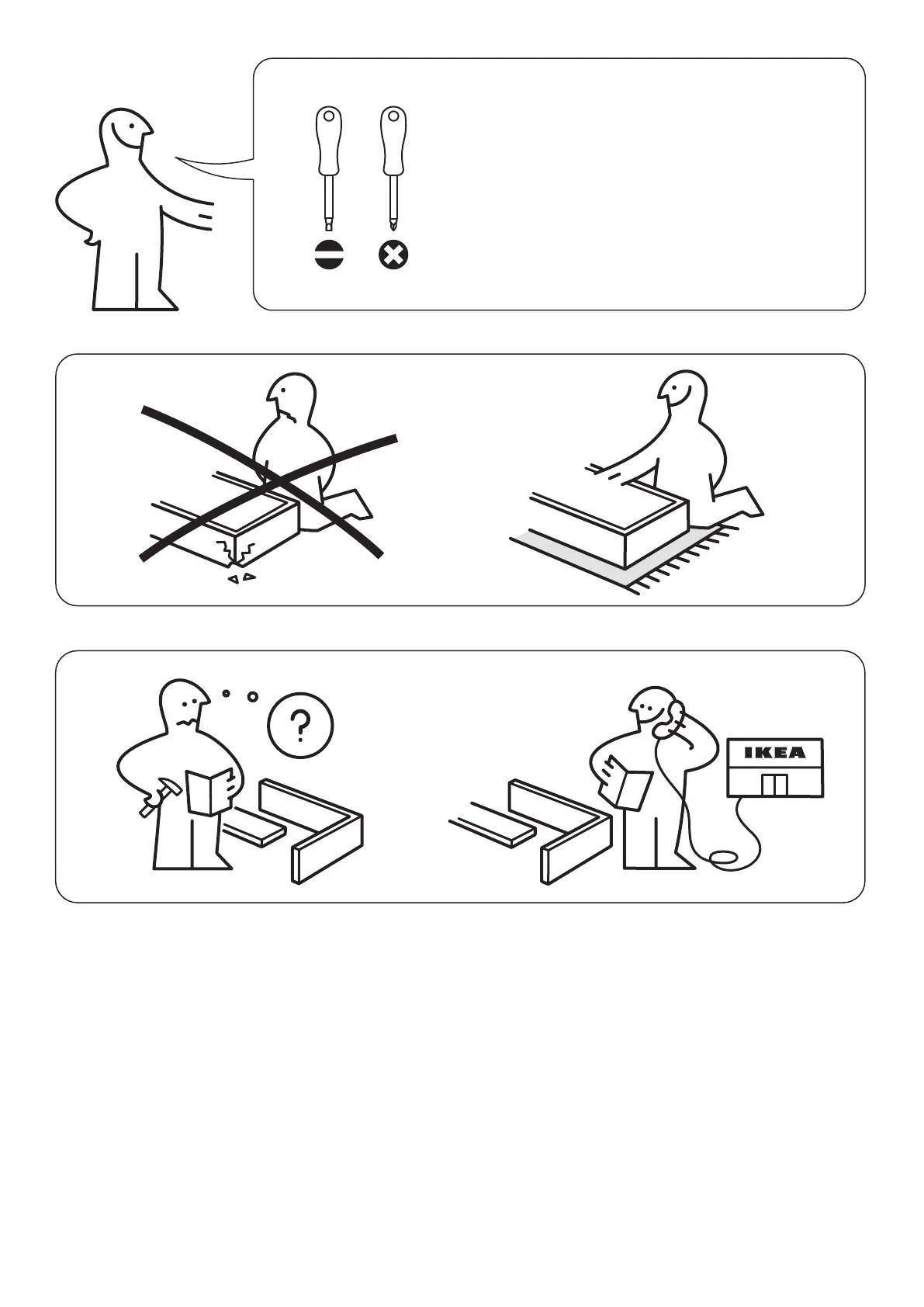 ?

IKEA