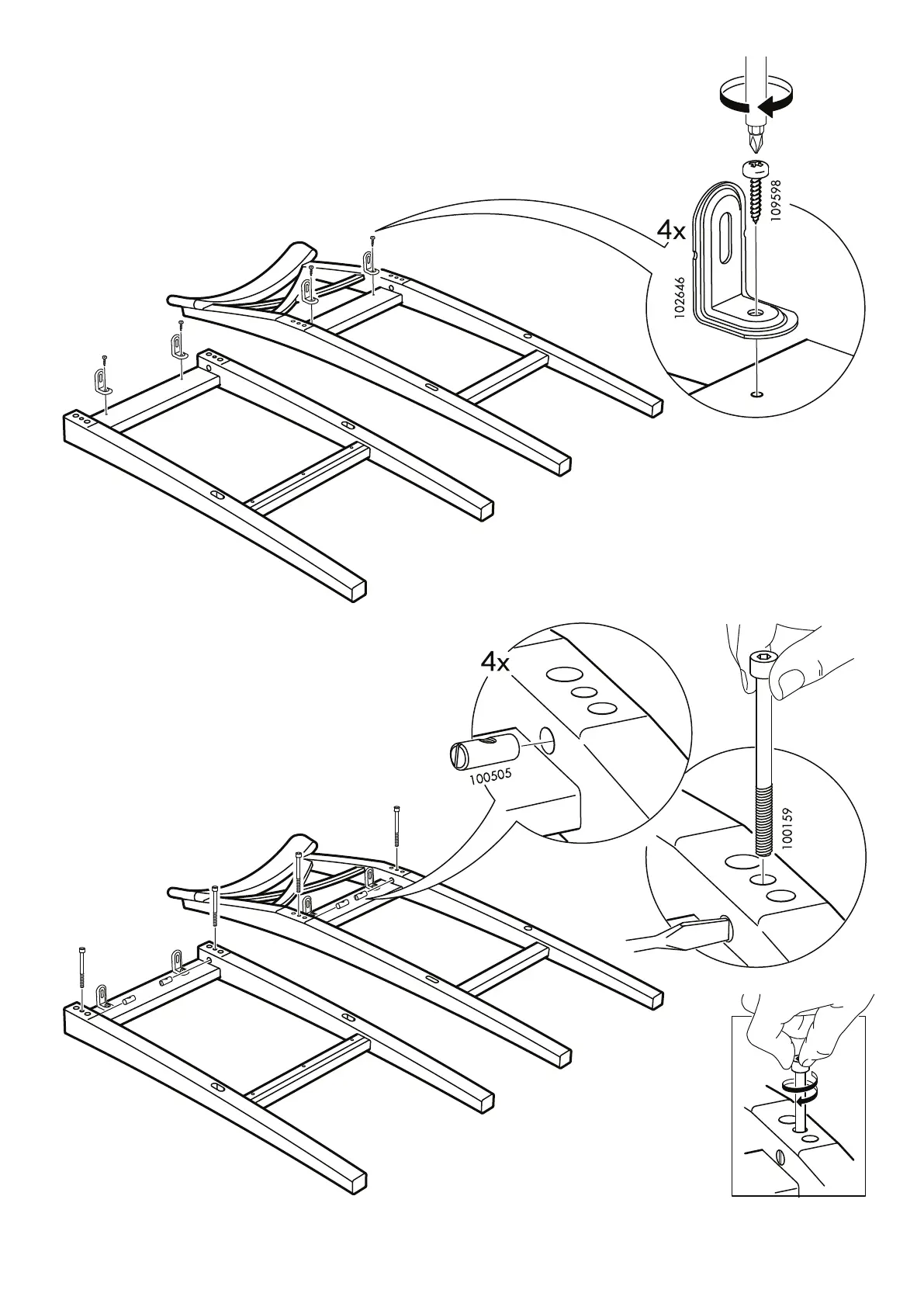 4x
102646
109598
4x
100505
100159