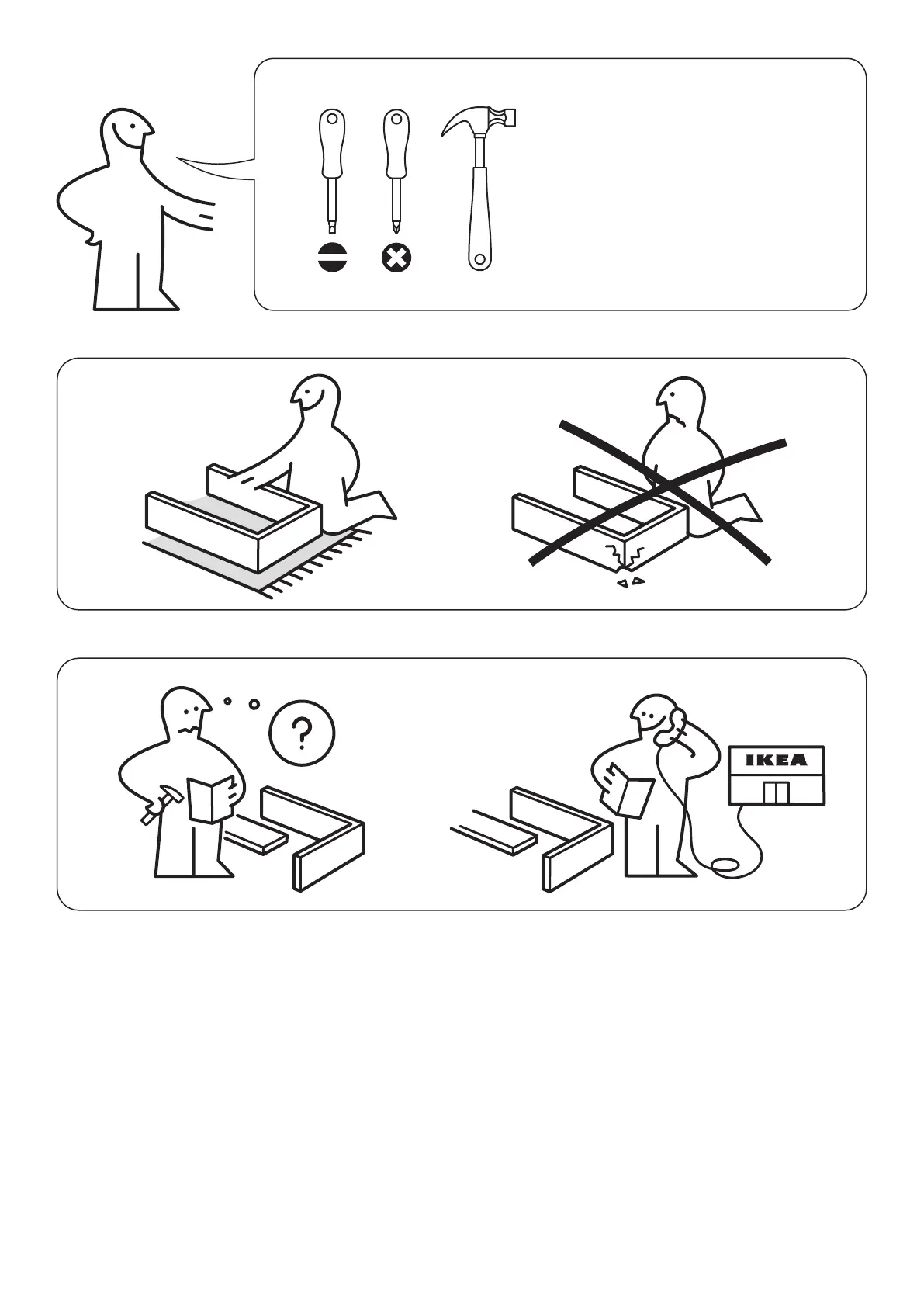 ?

IKEA