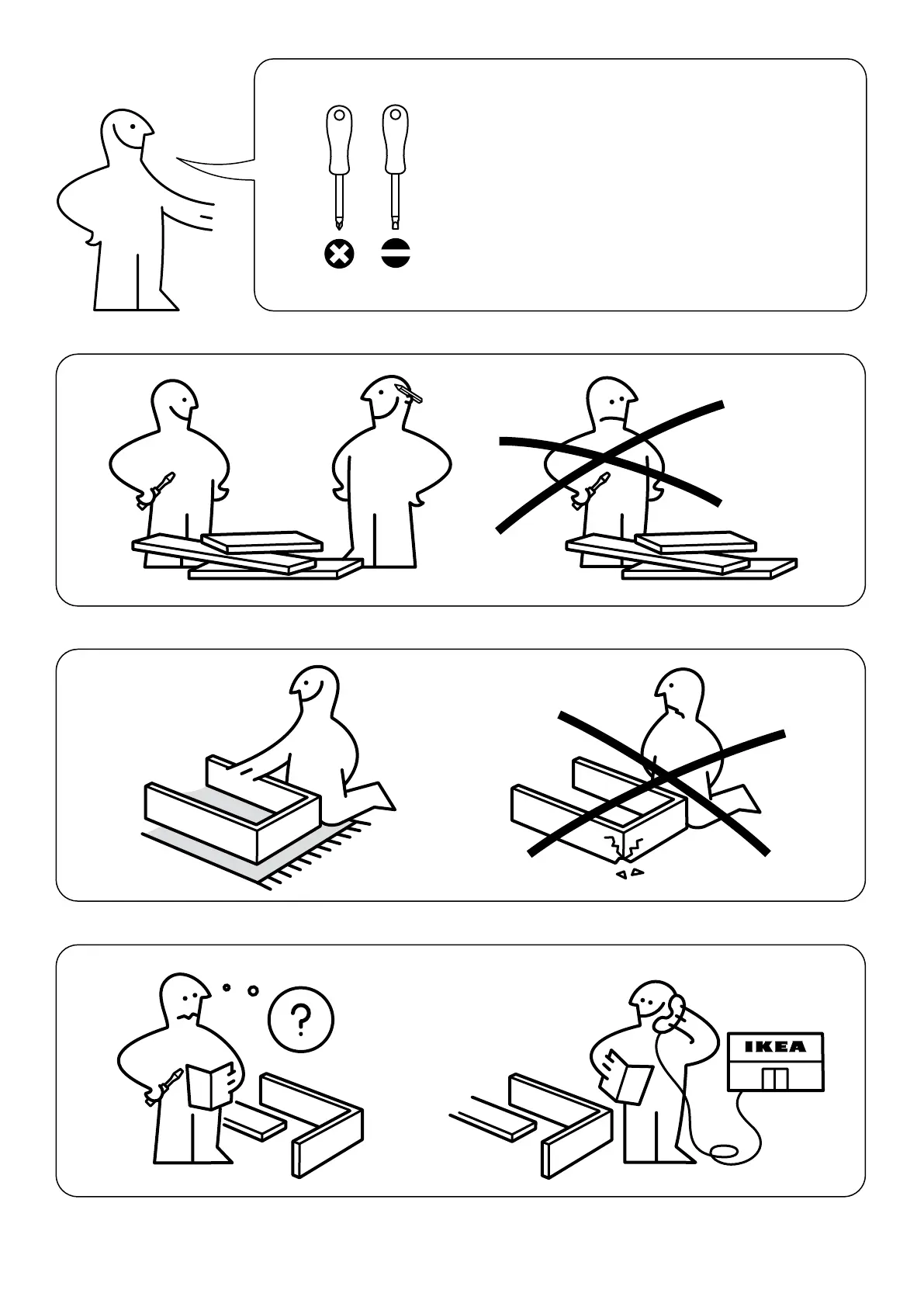 ?

IKEA