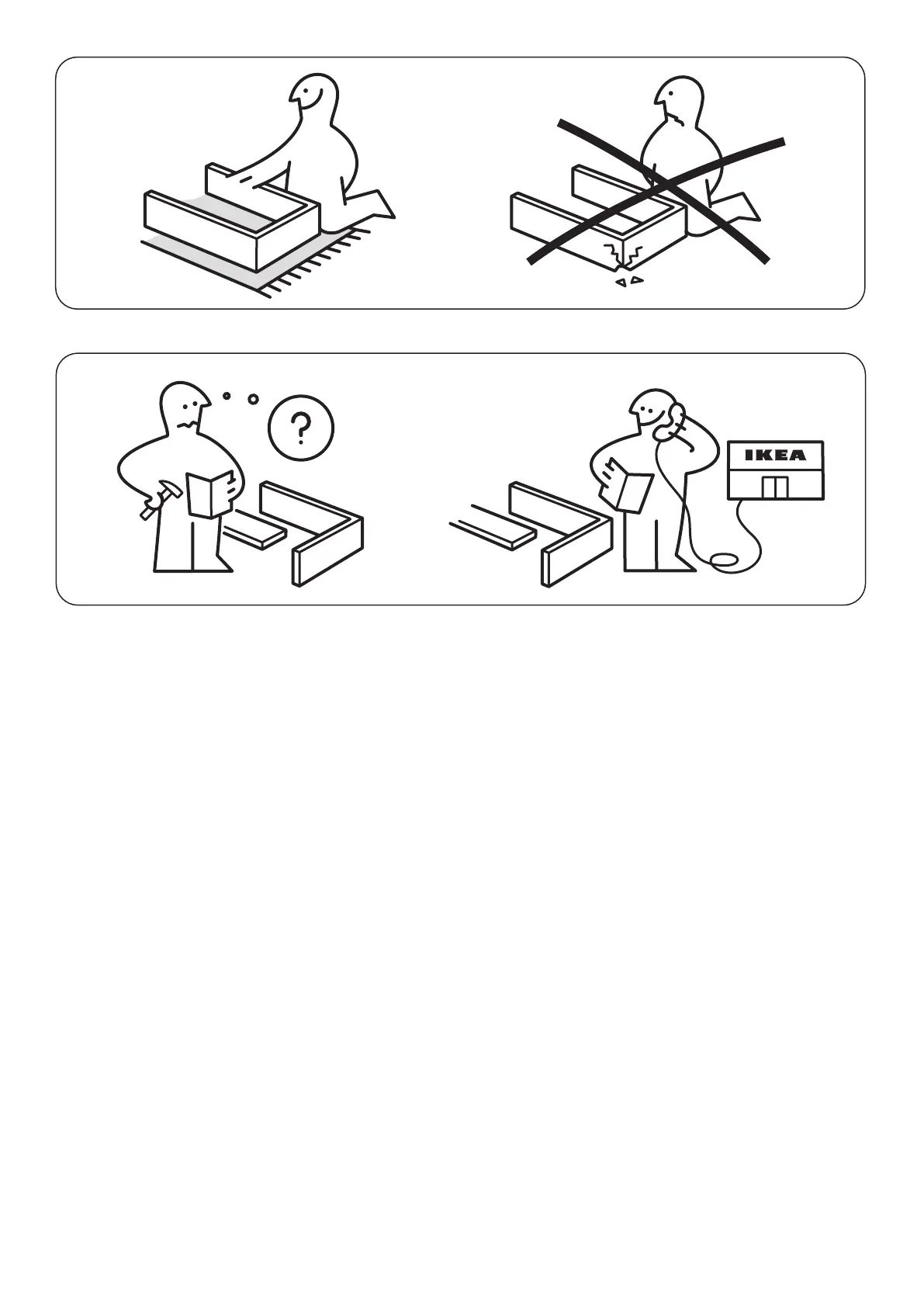 ?

IKEA