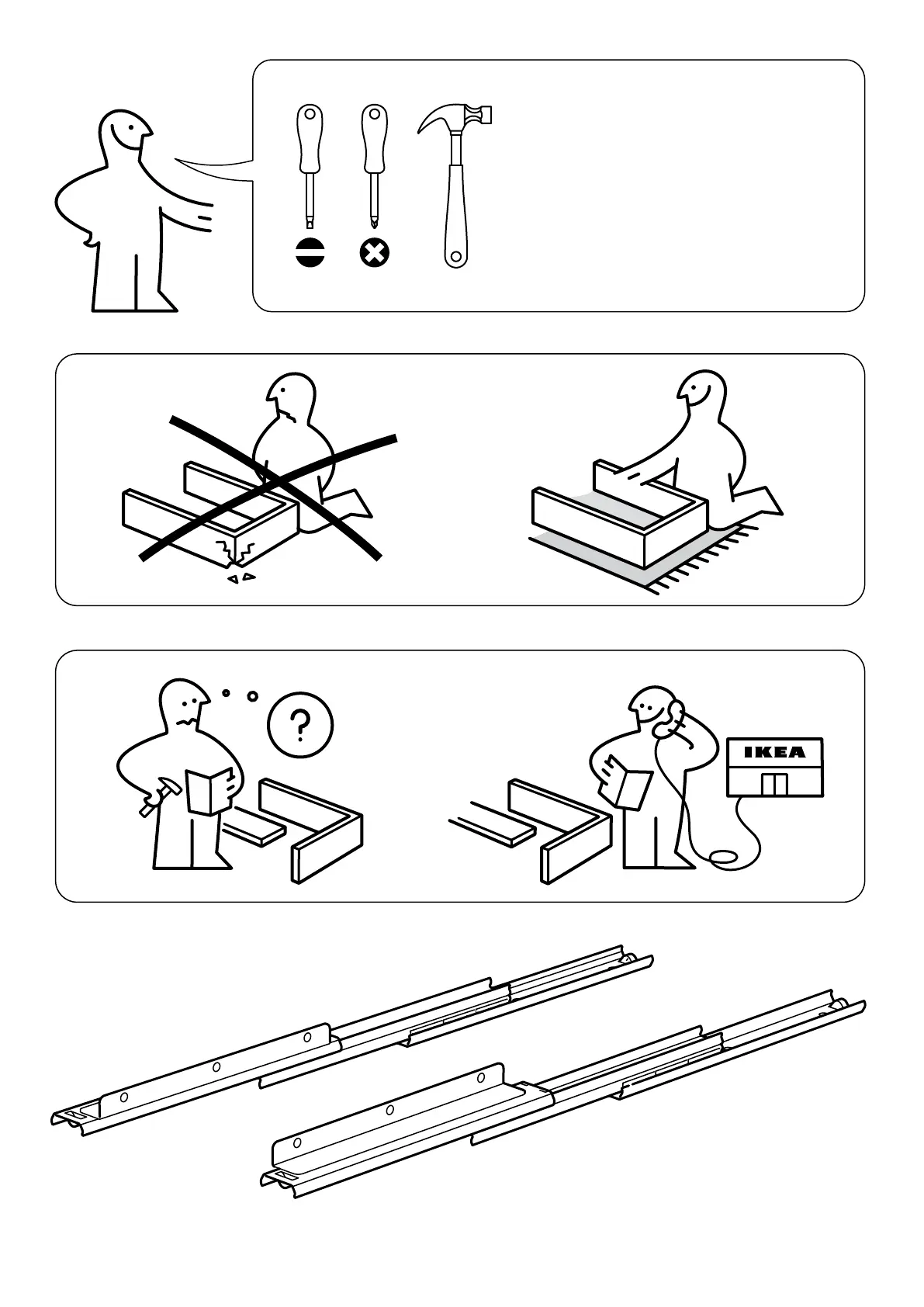 ?

IKEA