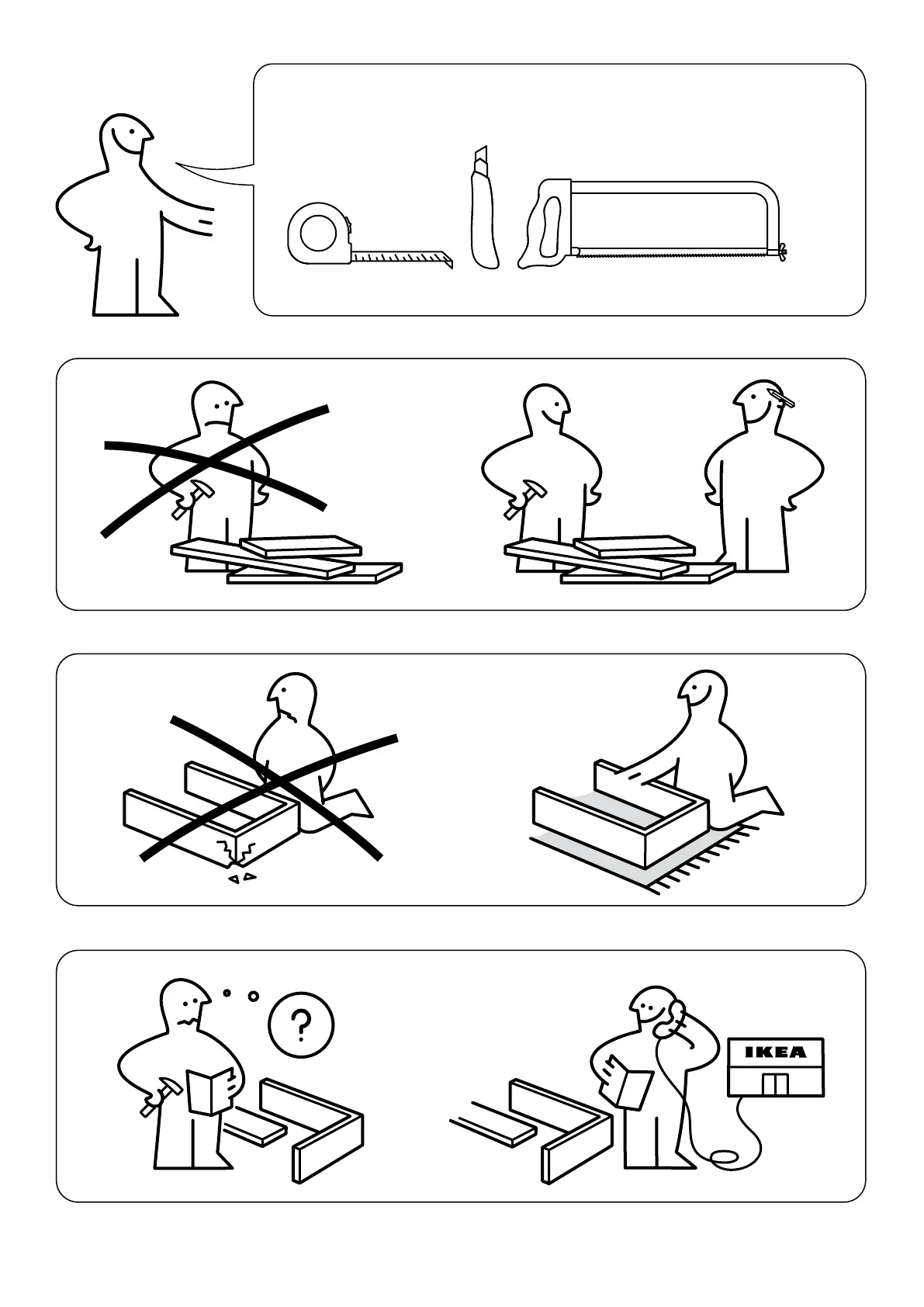 ?

IKEA