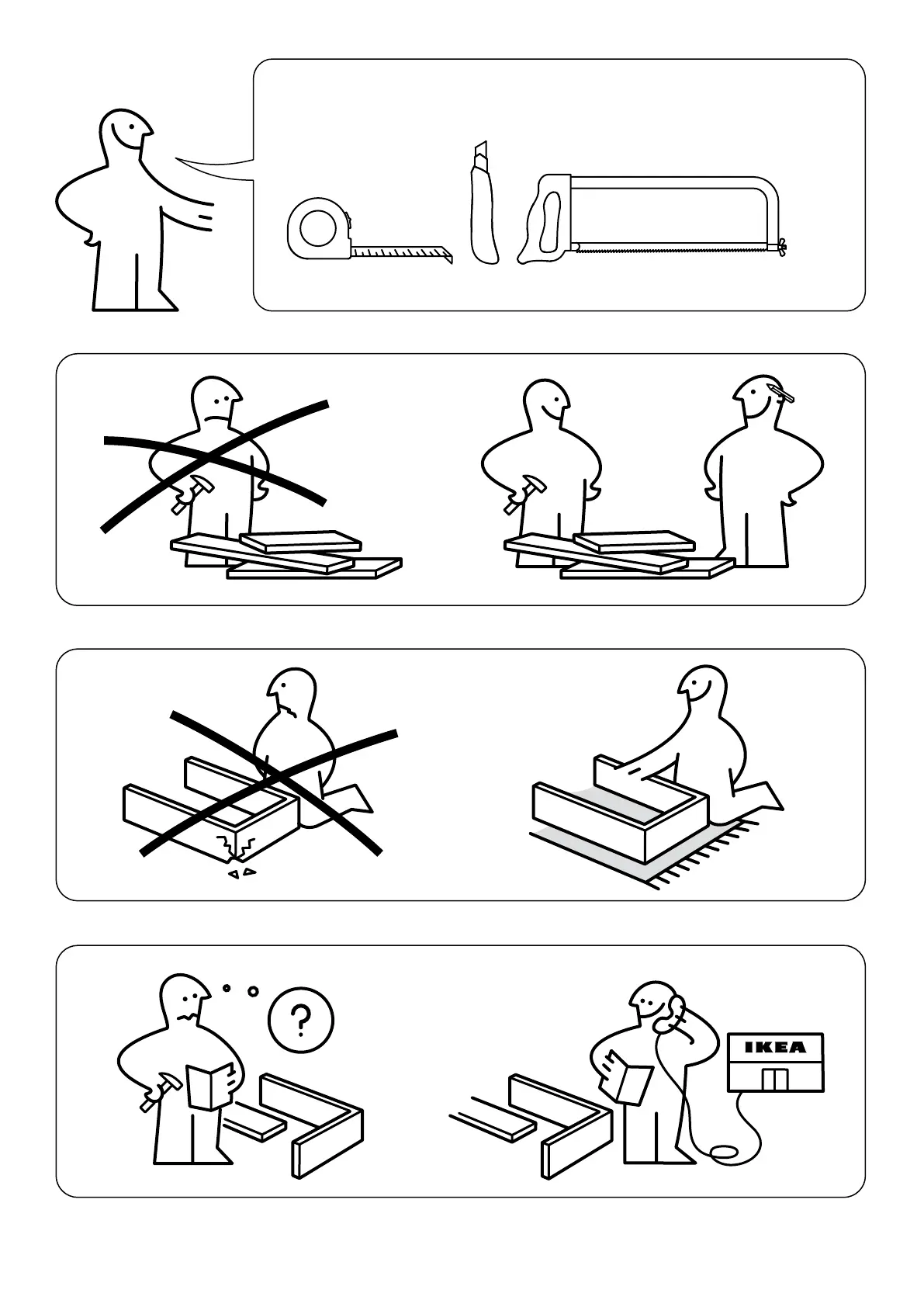 ?

IKEA