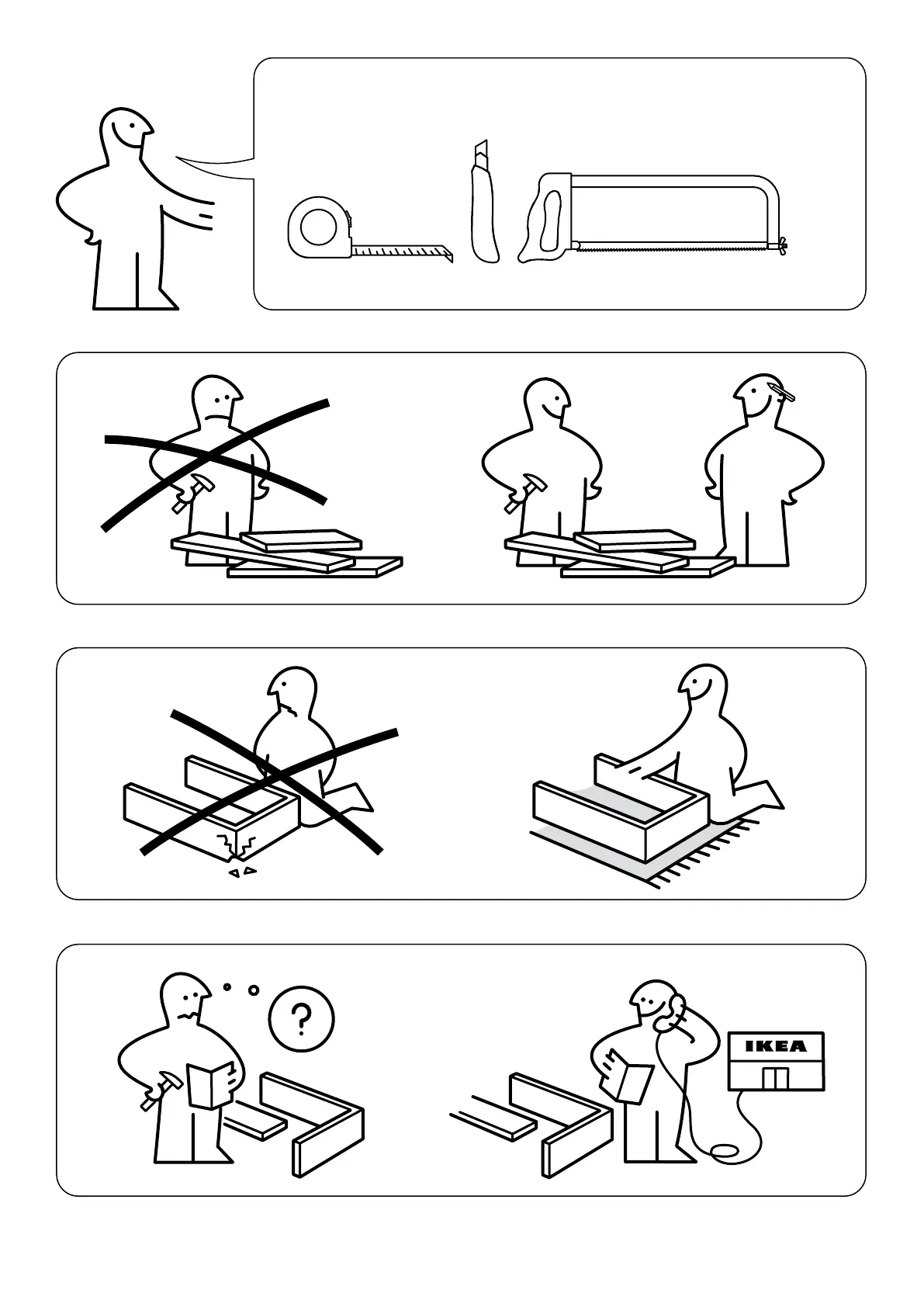 ?

IKEA