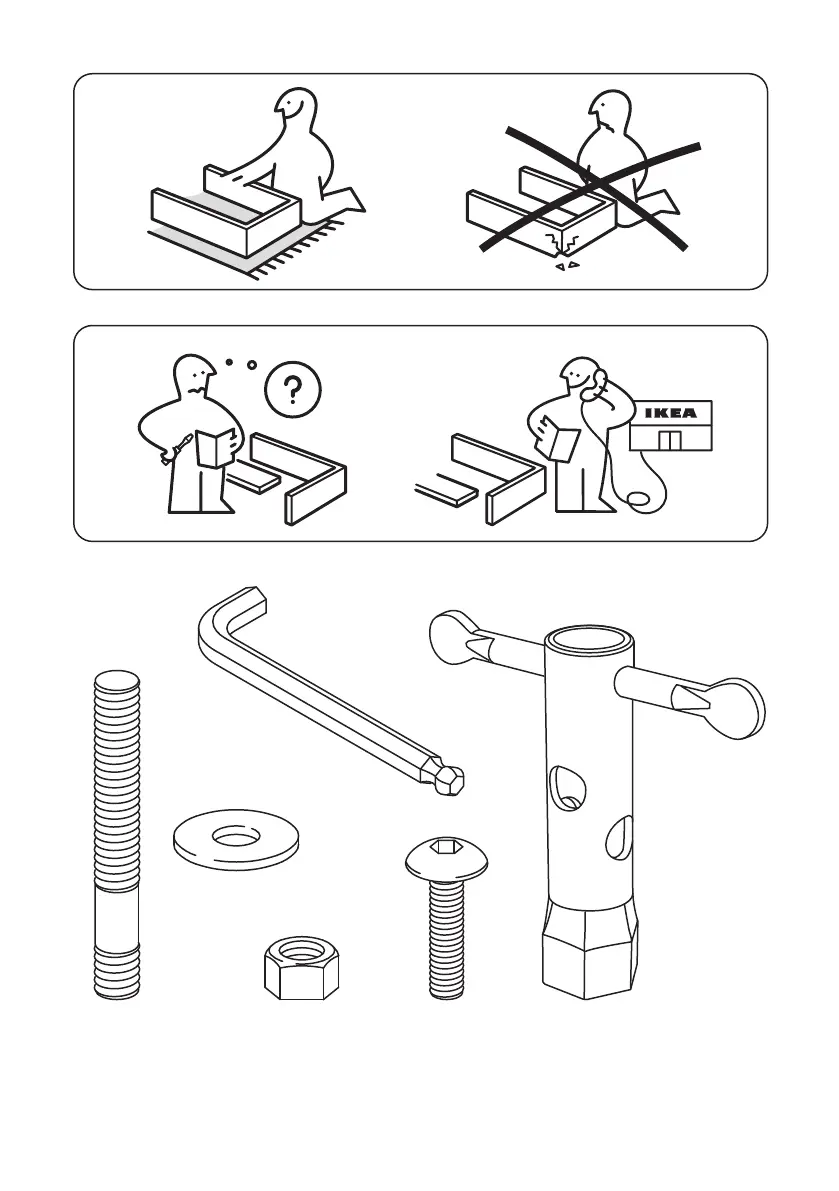 ?

IKEA