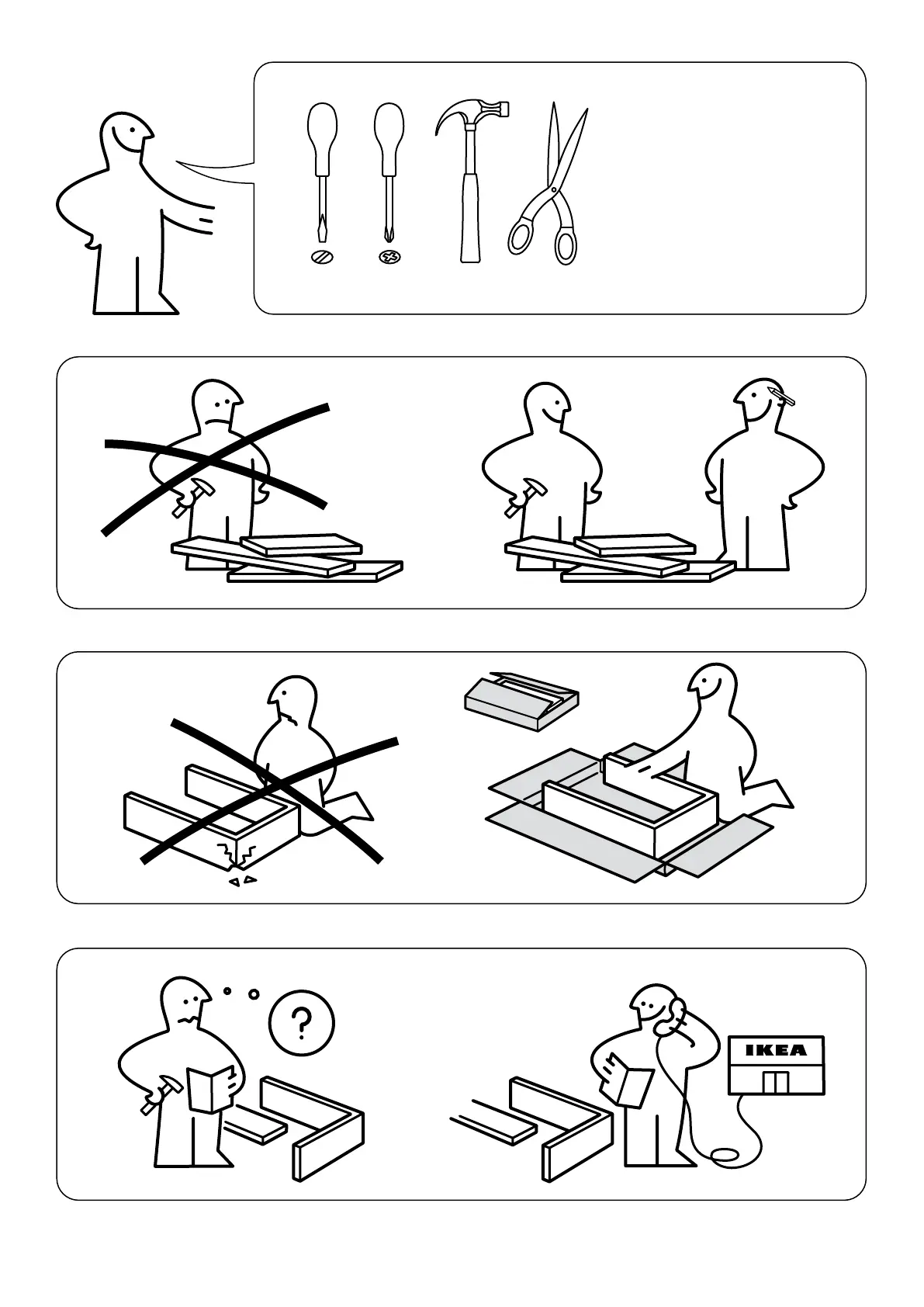 ?

IKEA