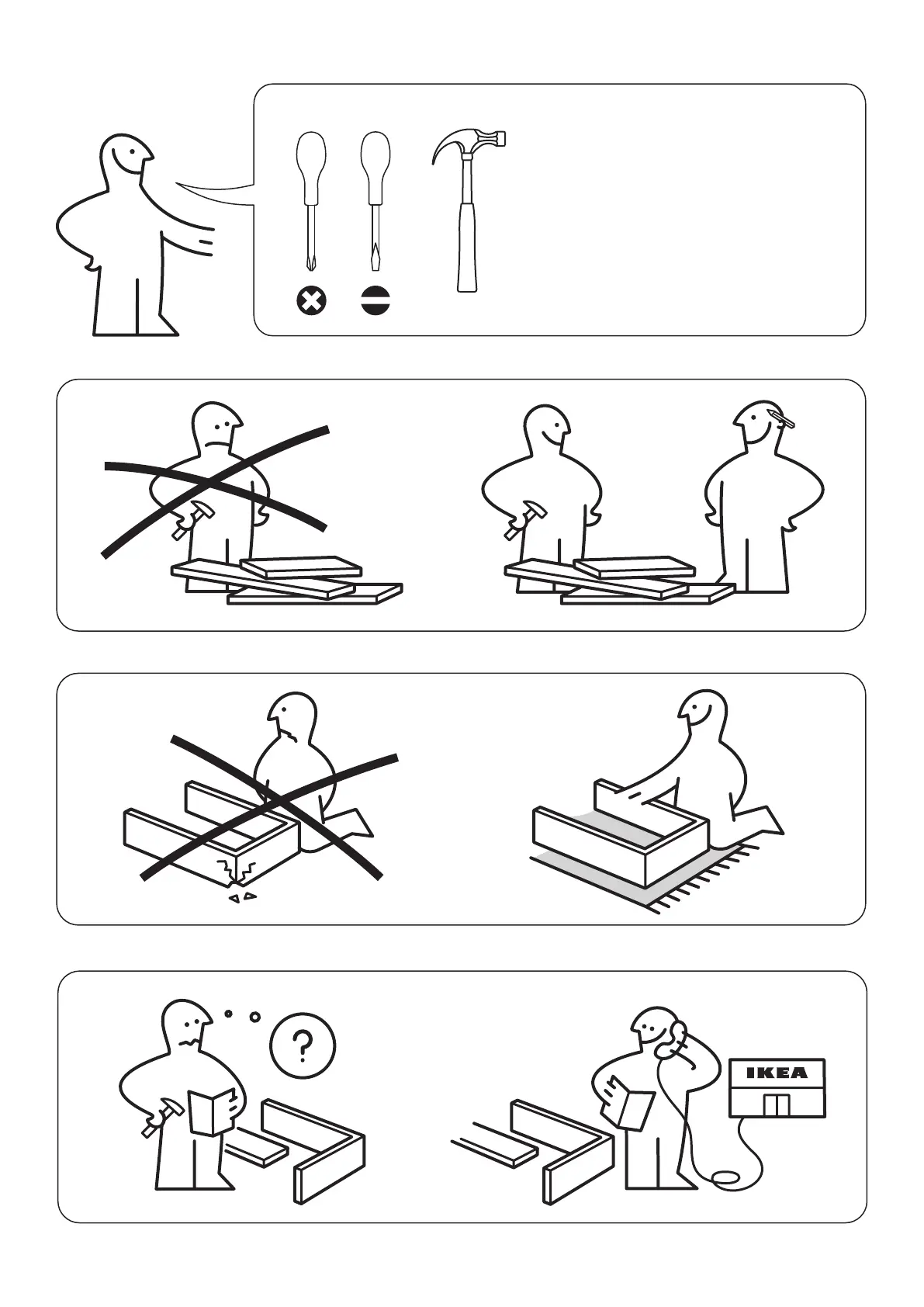 ?

IKEA