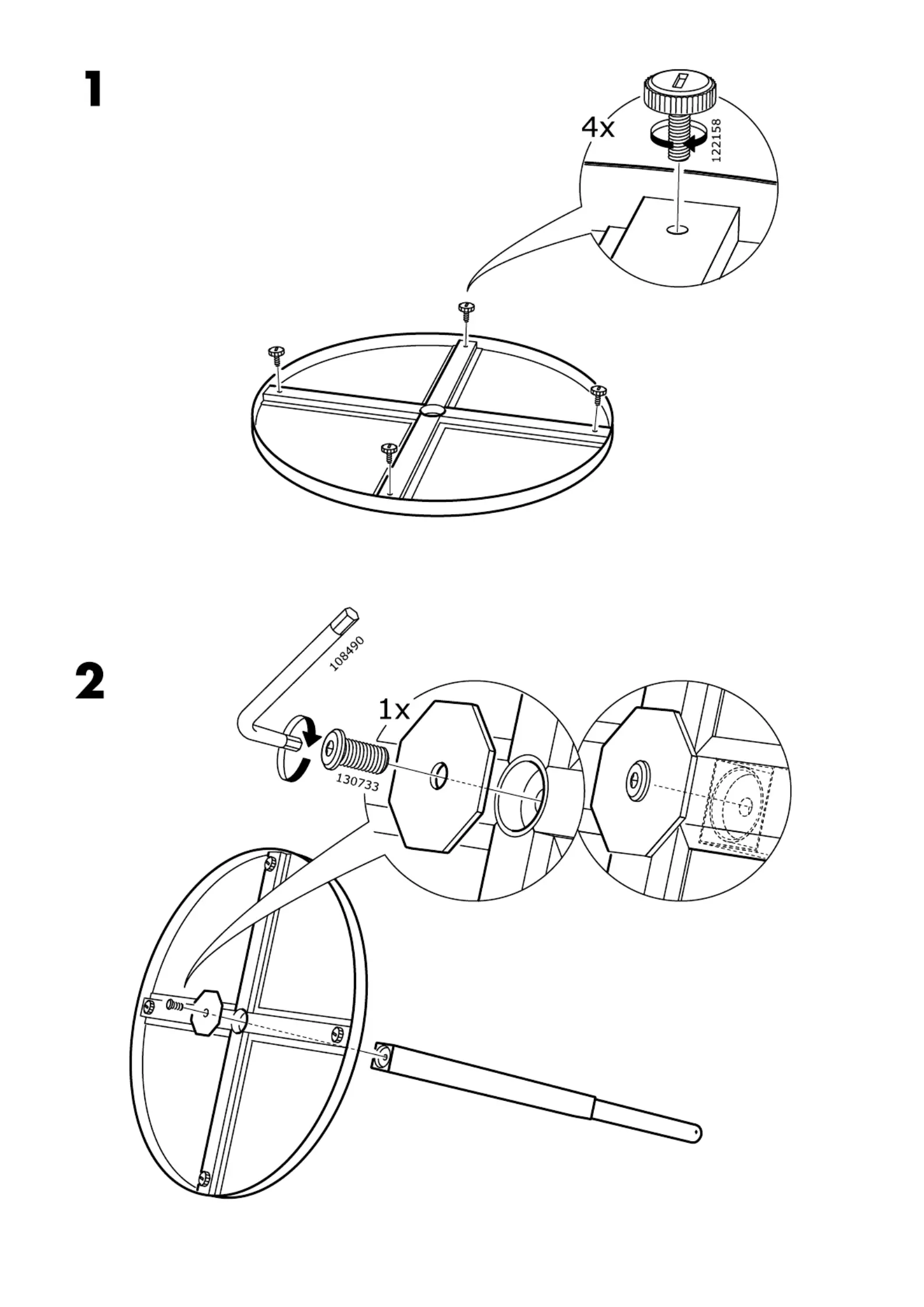 1

4x

122158

2

108490

1x

130733