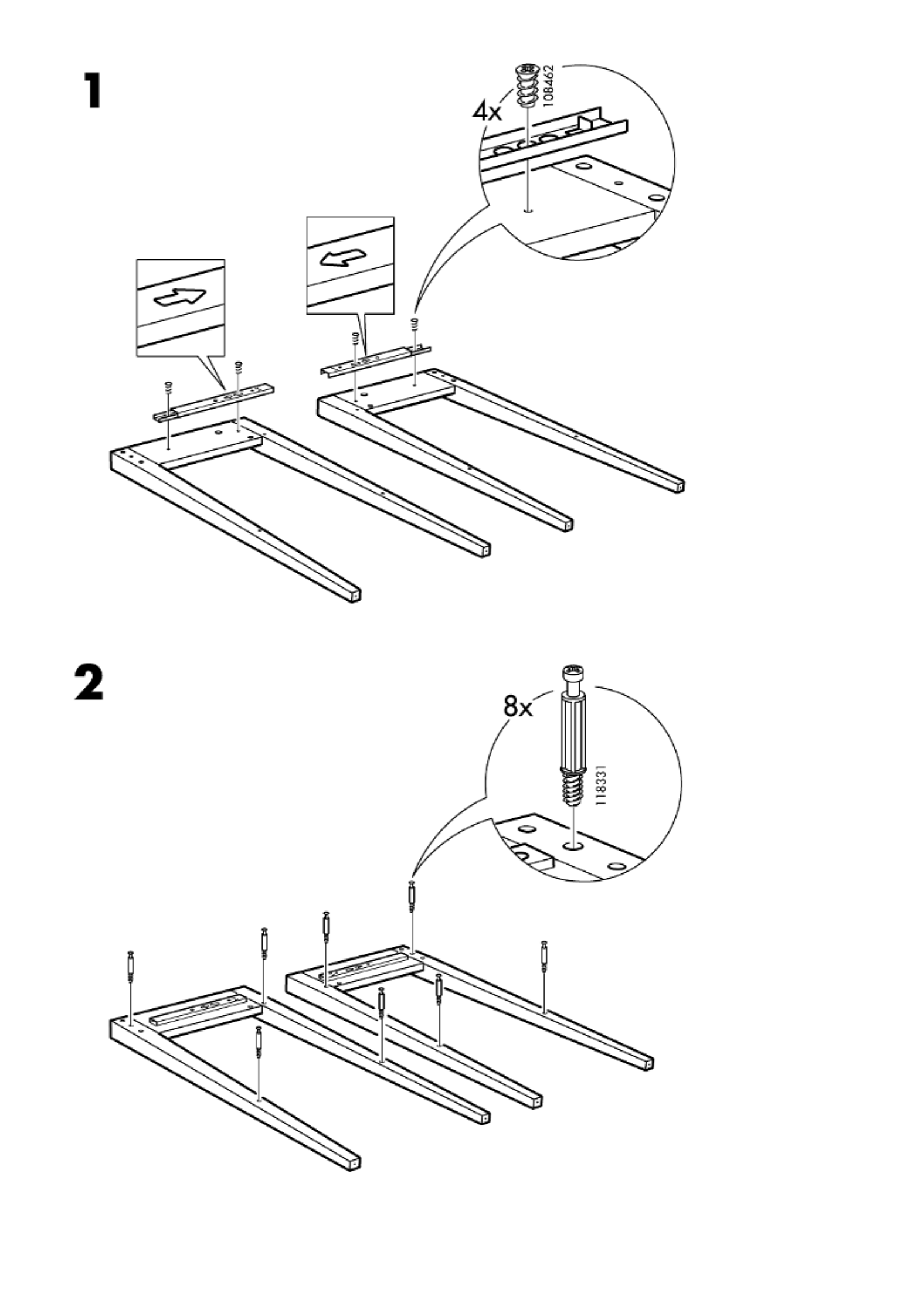 1

4x

108462

2

8x

118331