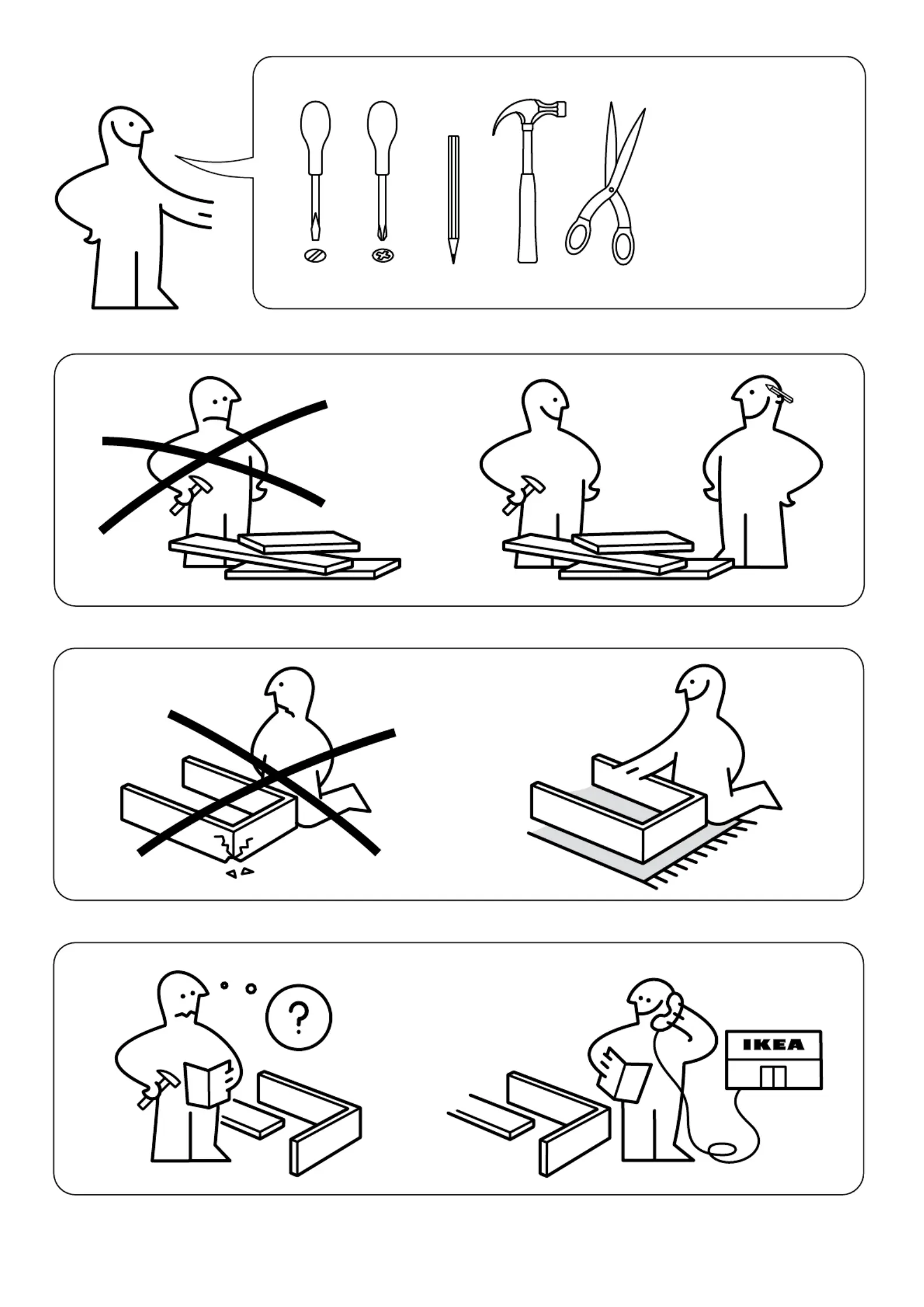 ?

IKEA