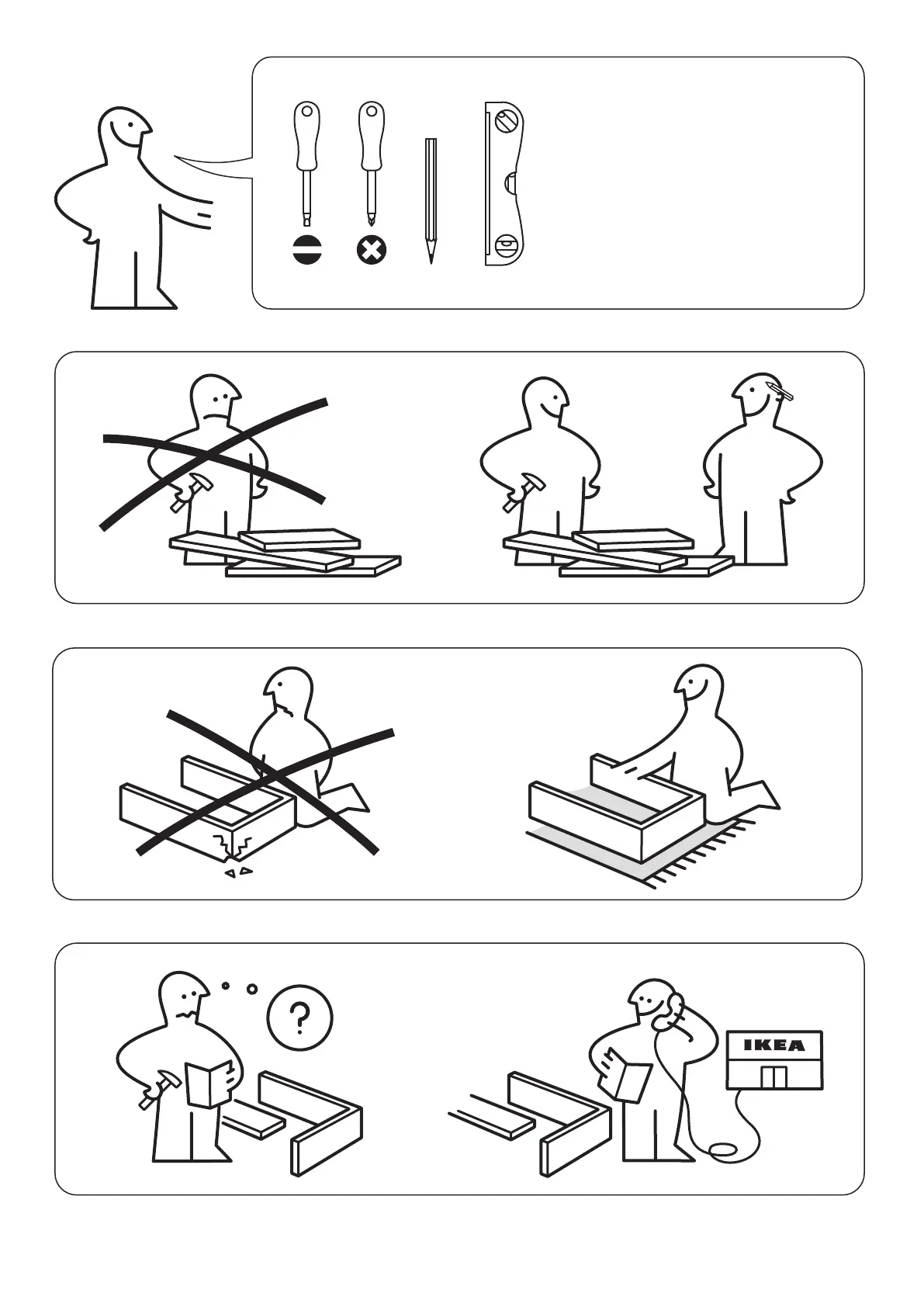 ?

IKEA