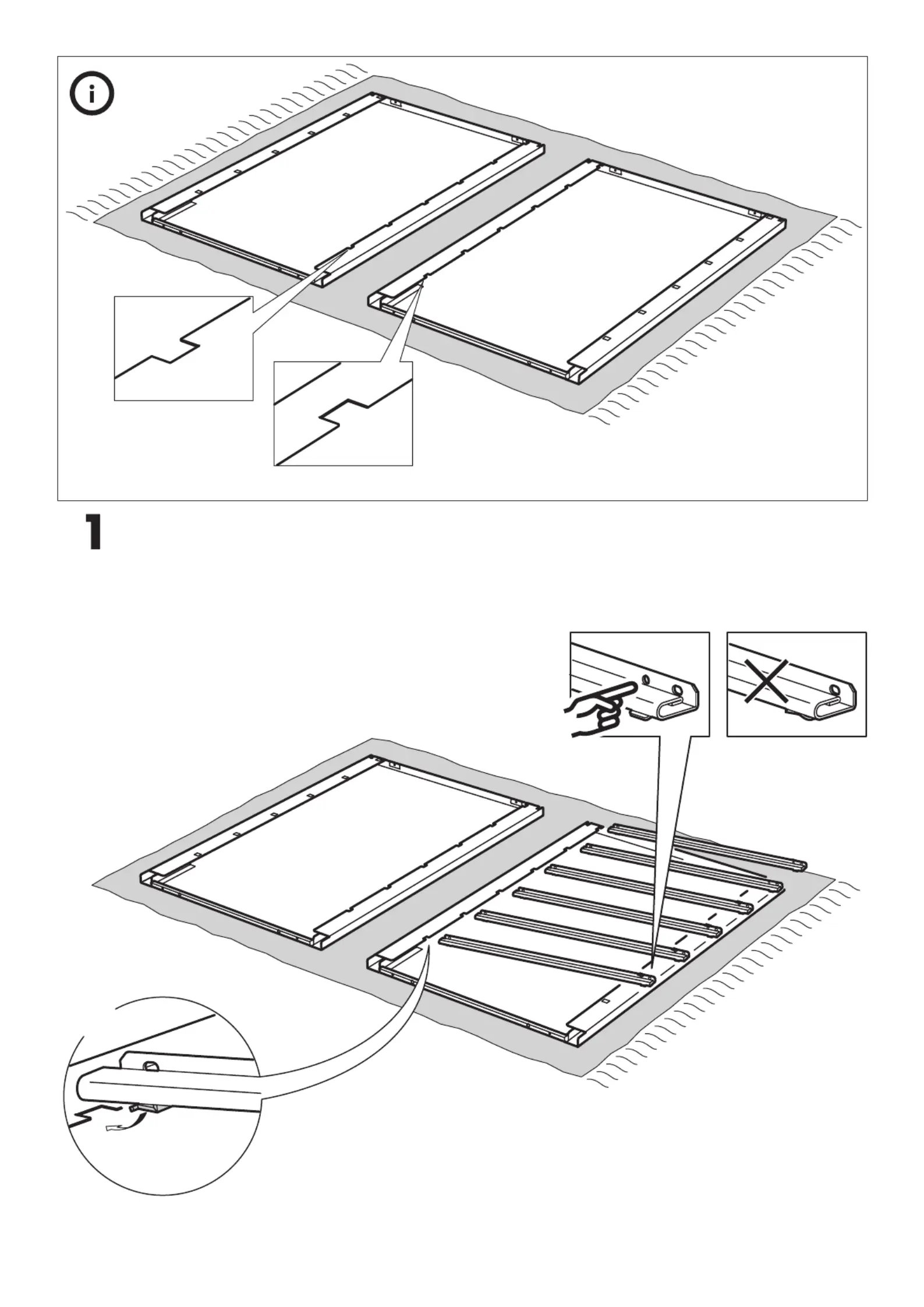 i

1