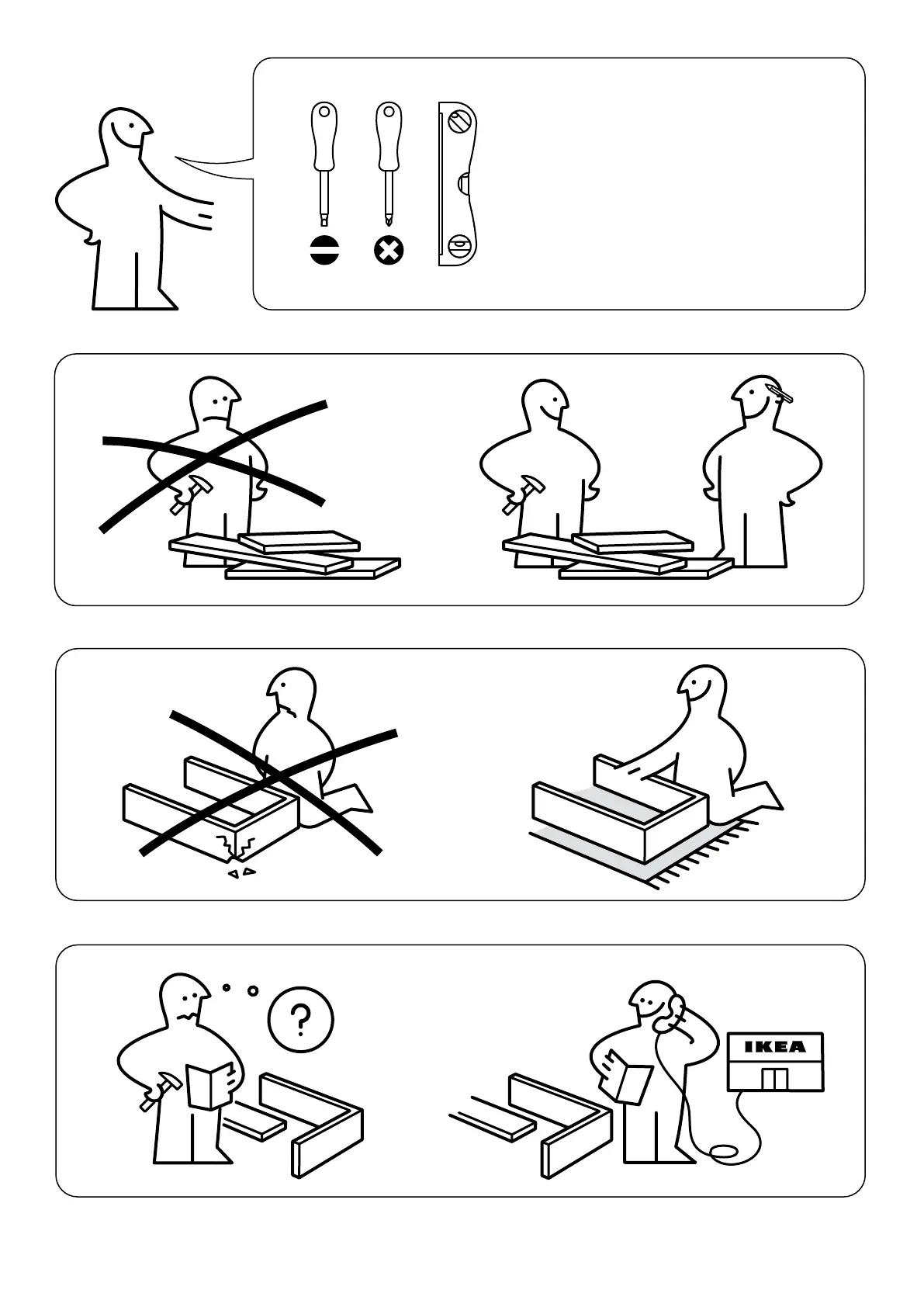 ?

IKEA