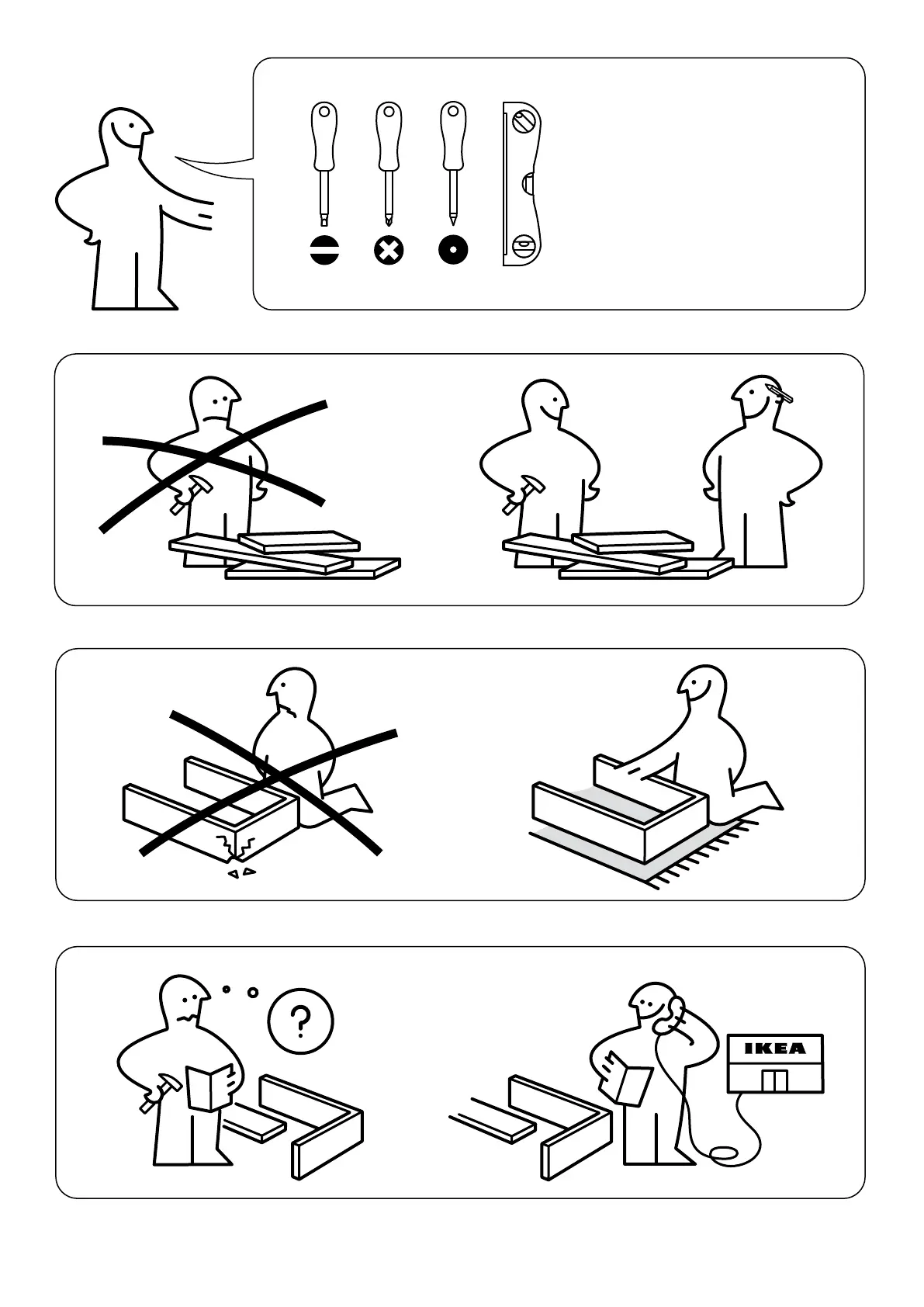 ?

IKEA