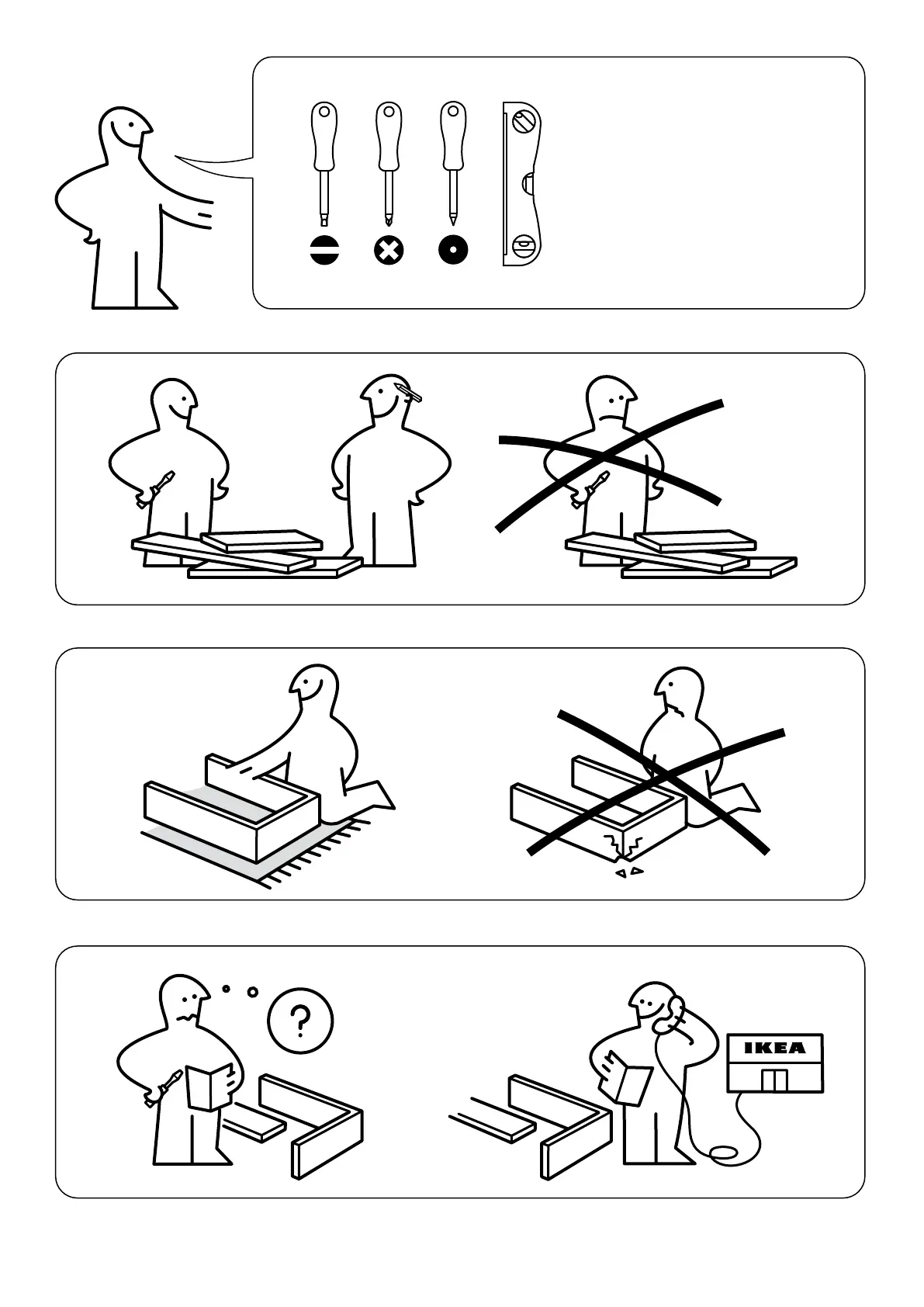 ?

IKEA