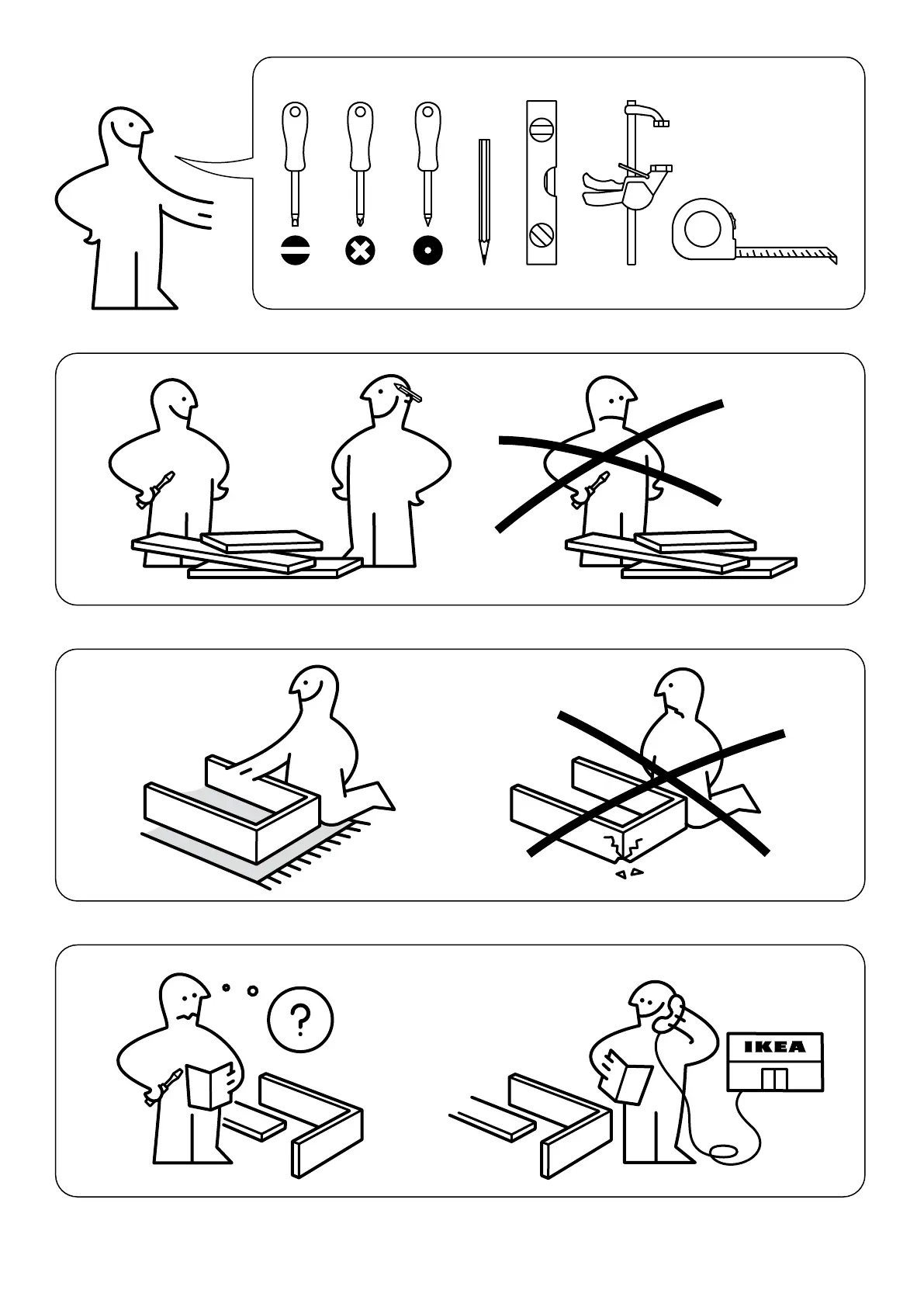 ?

IKEA