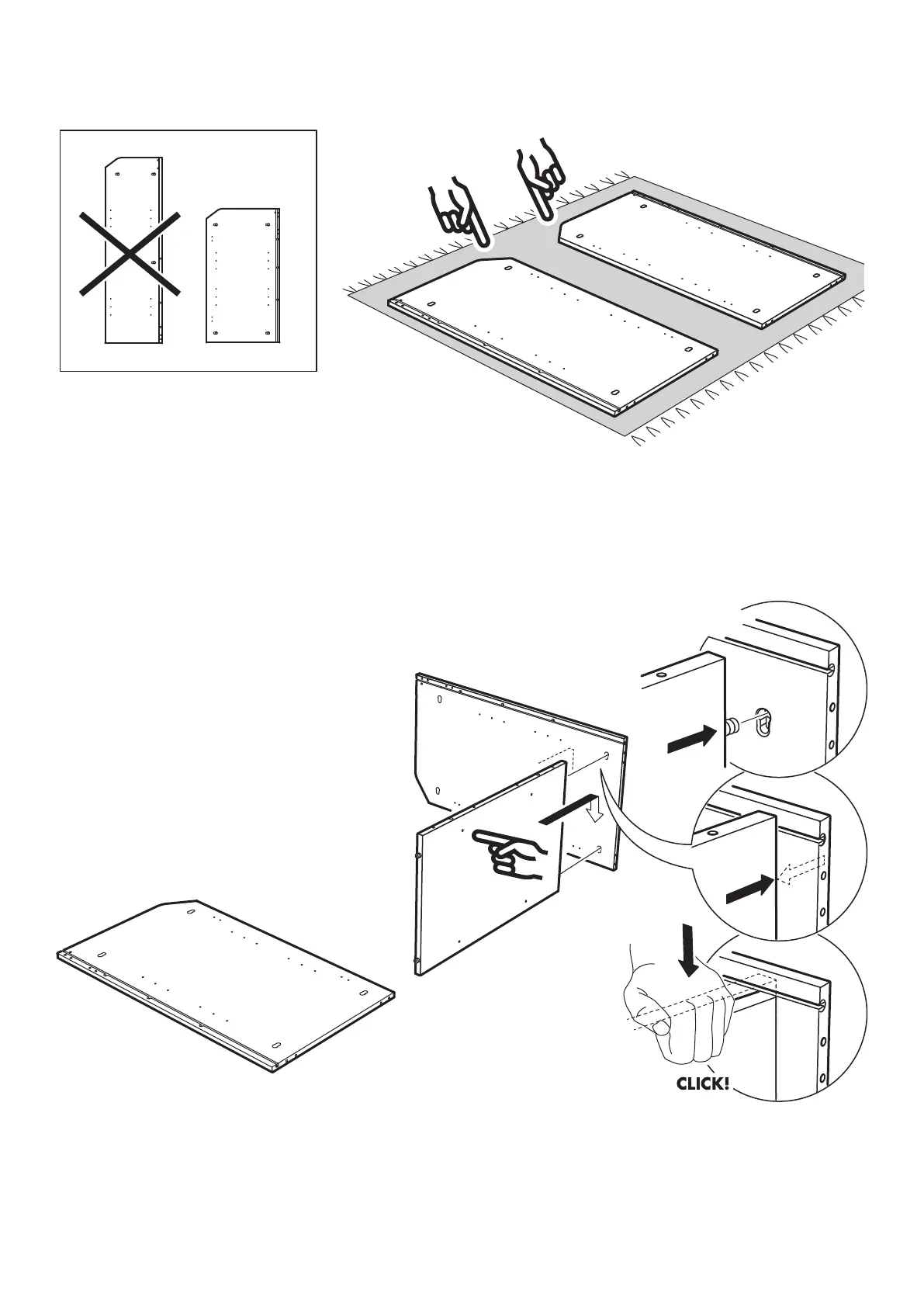 CLICK!