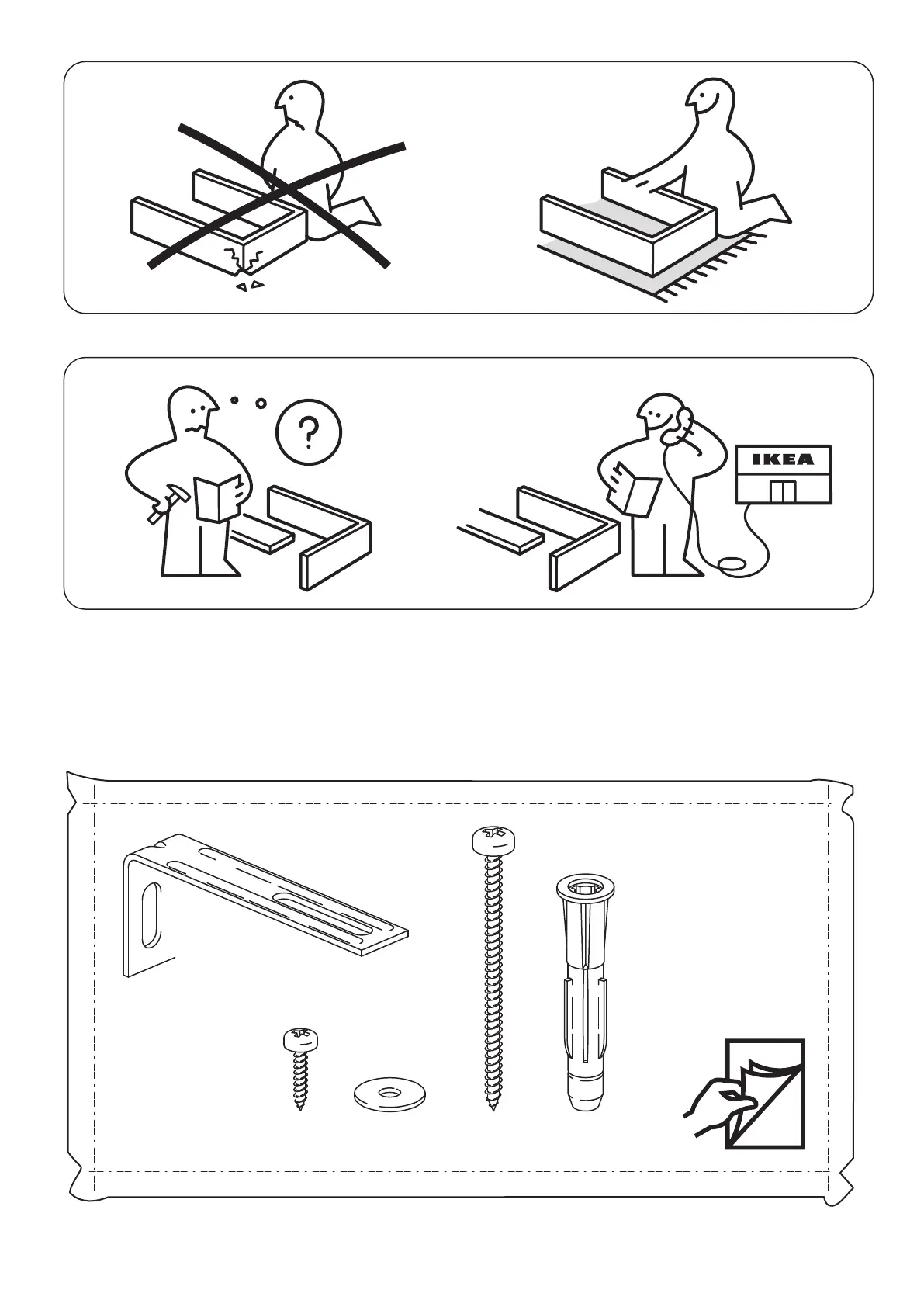 ?

IKEA