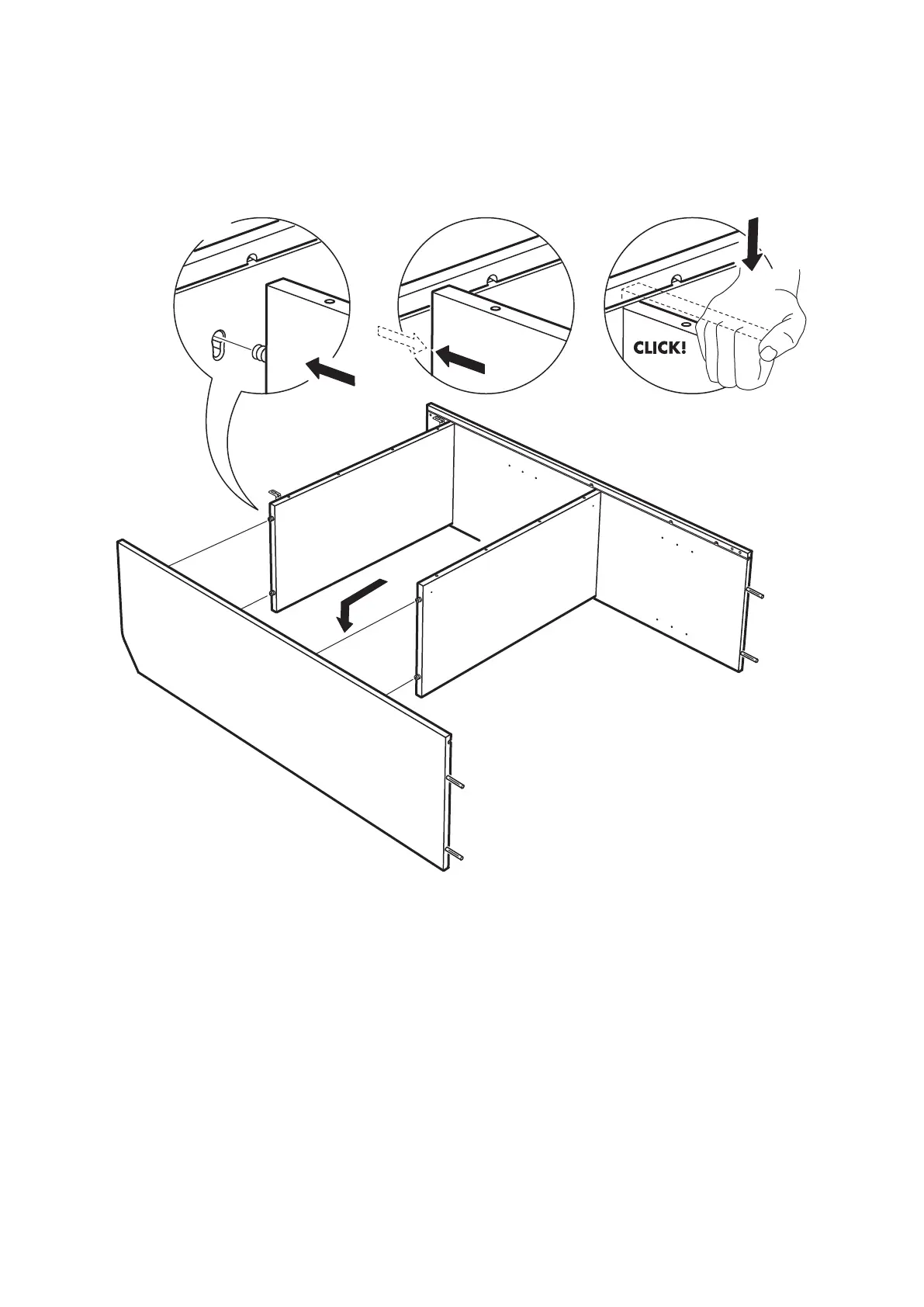 CLICK!