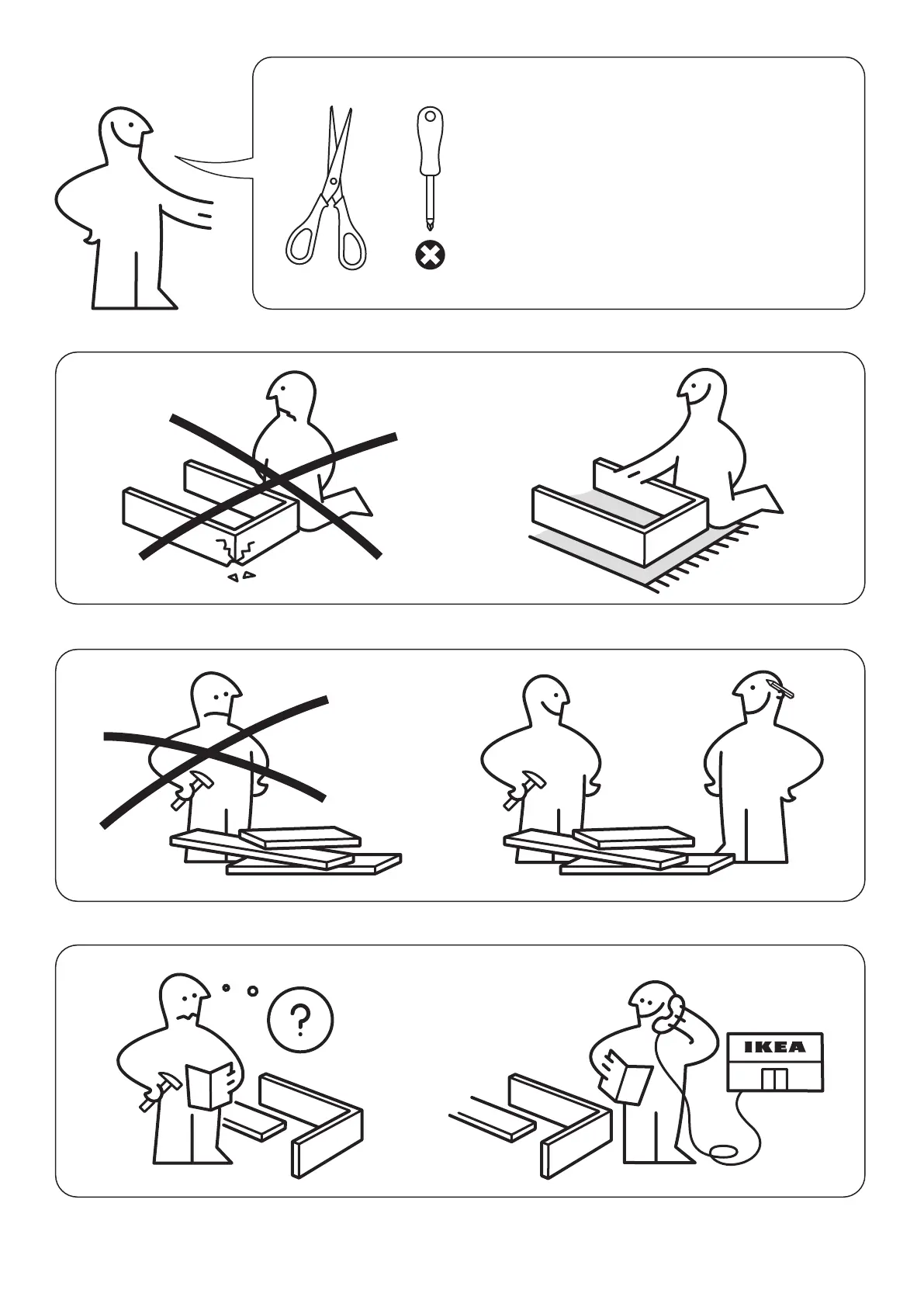 ?

IKEA