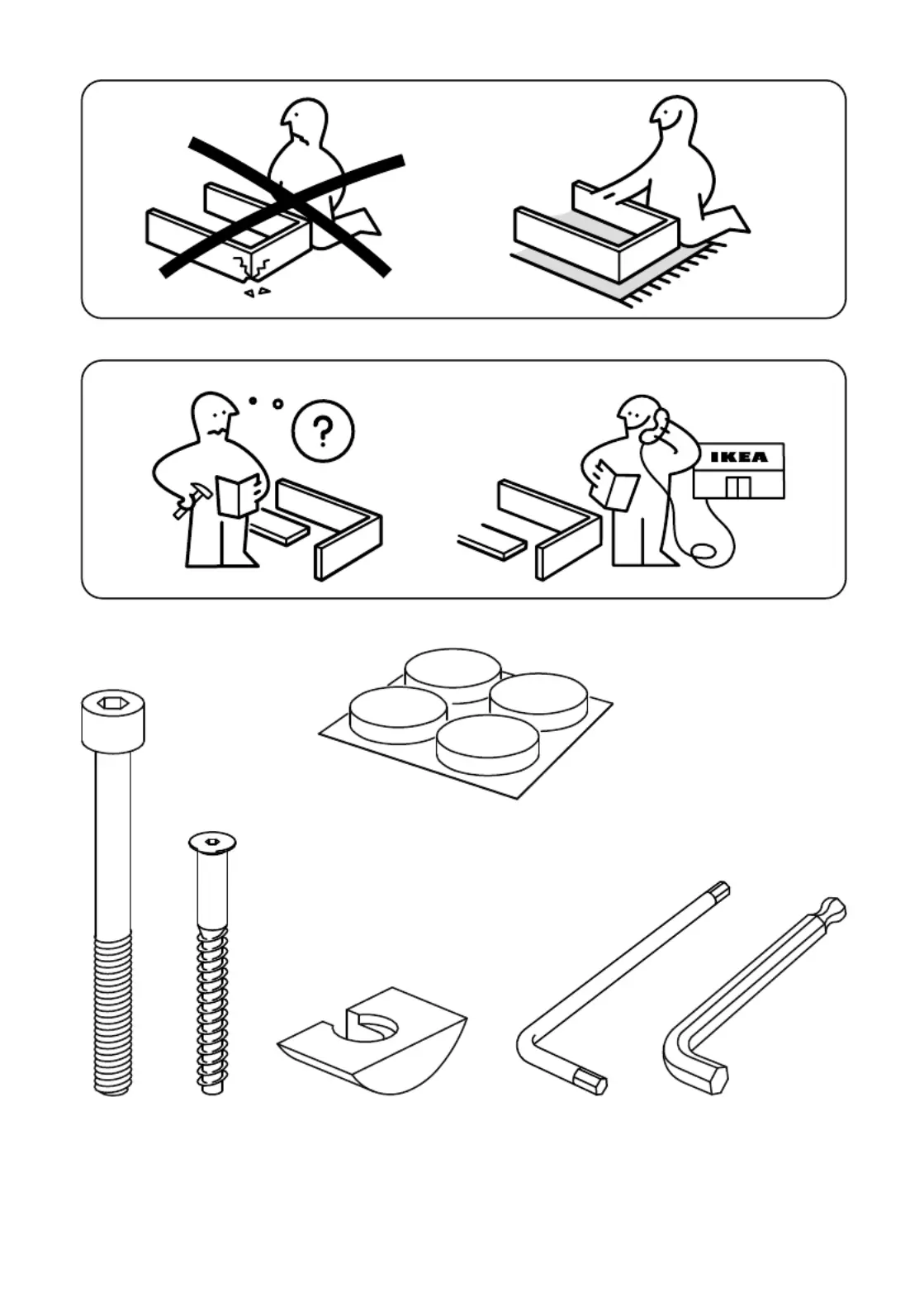 ?

IKEA