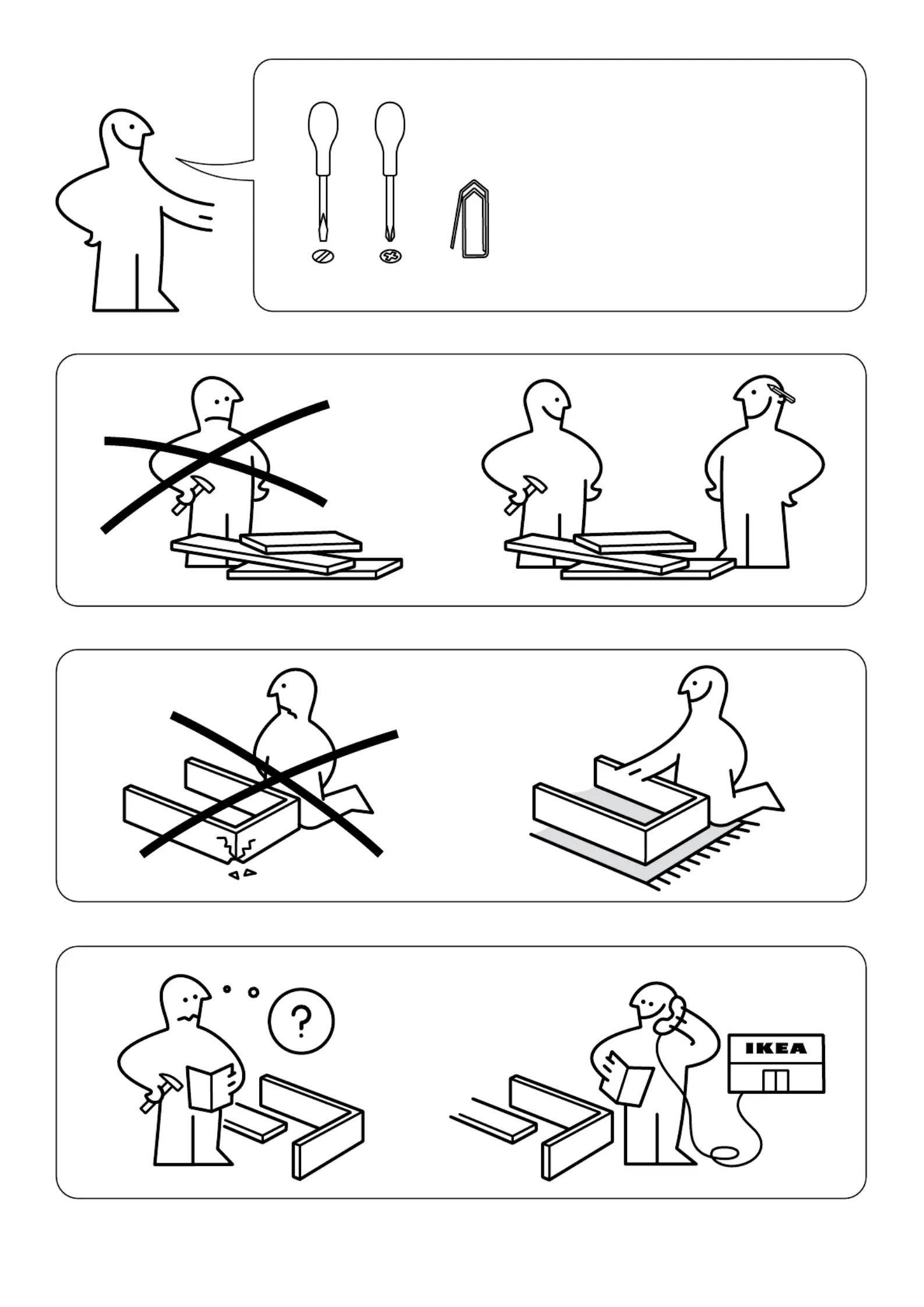 ?

IKEA