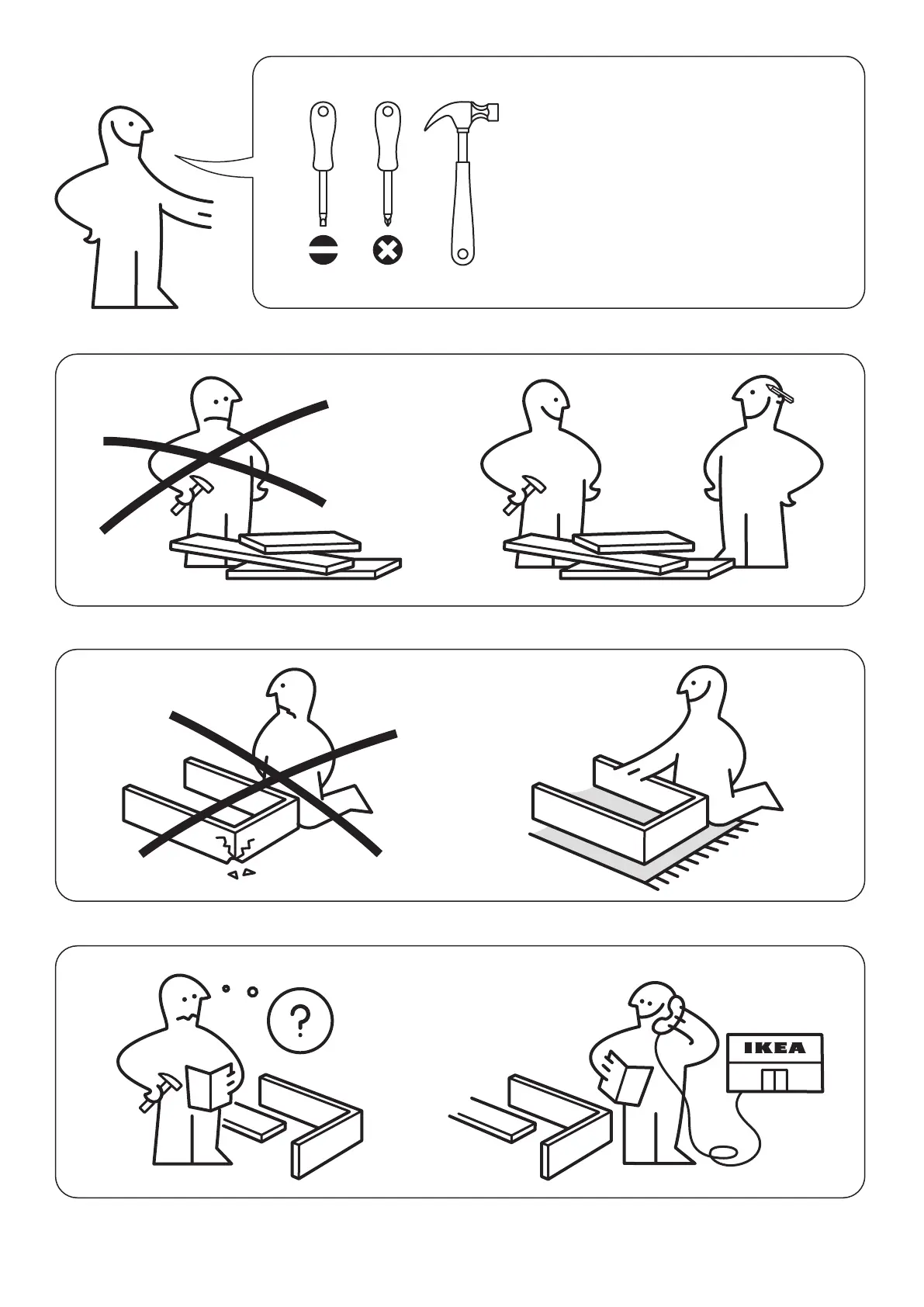 ?

IKEA