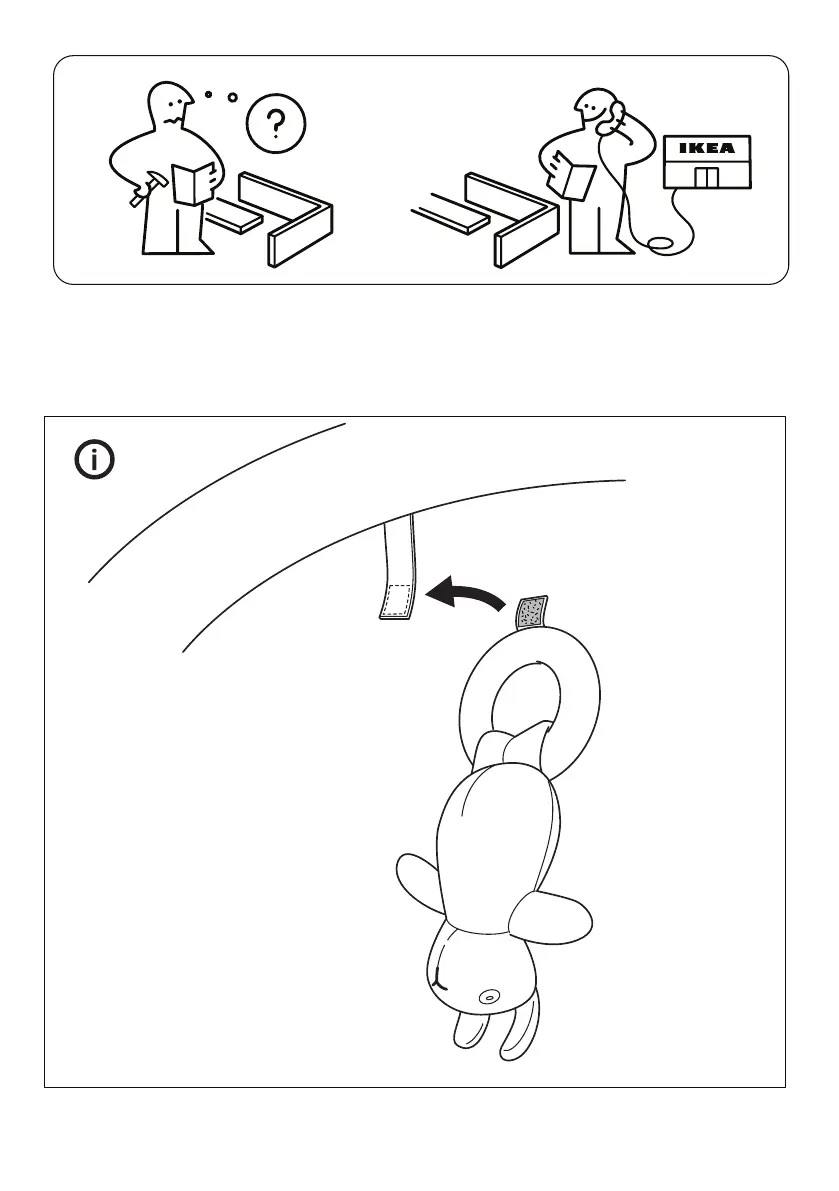 ?

IKEA

i