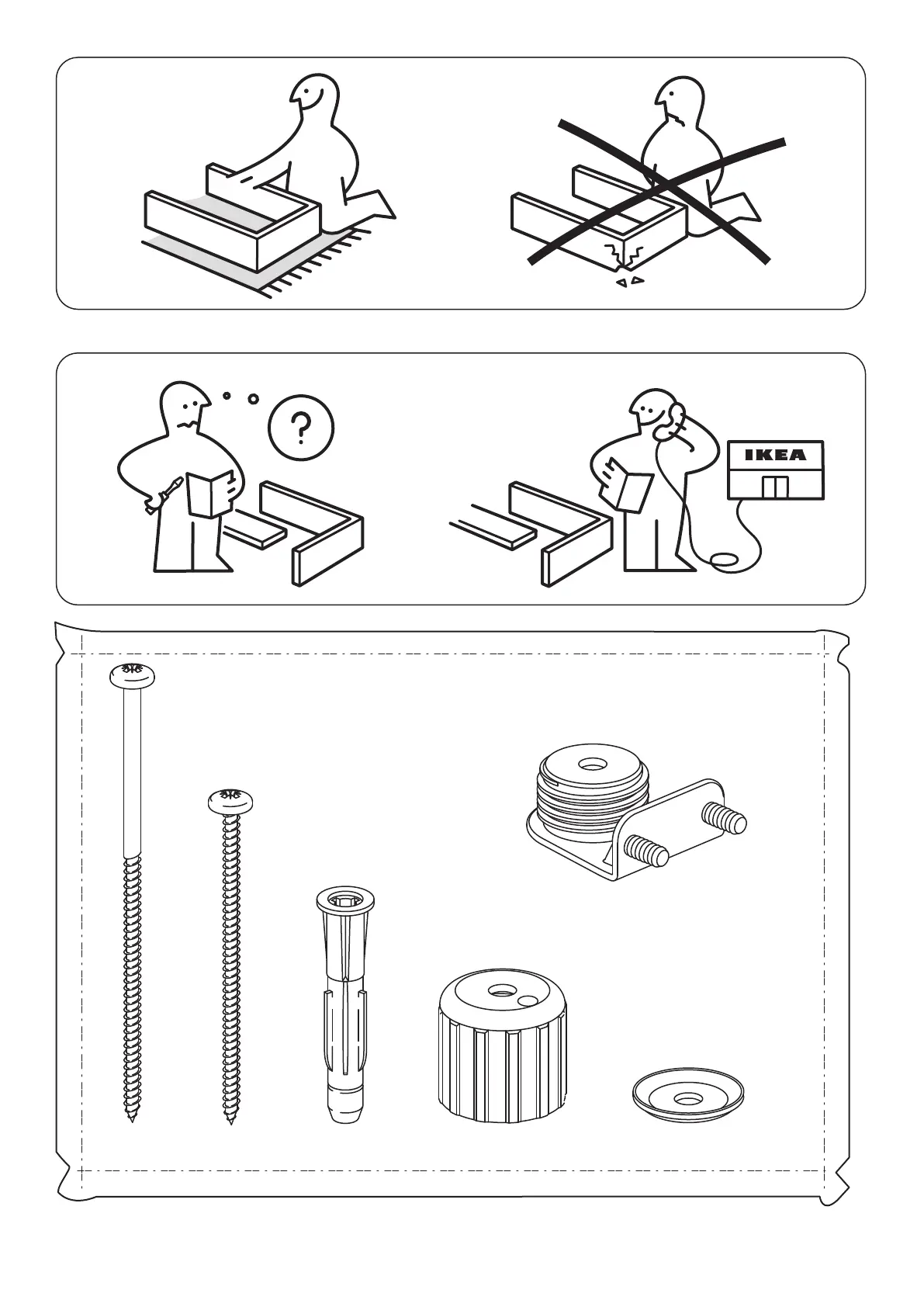 ?

IKEA